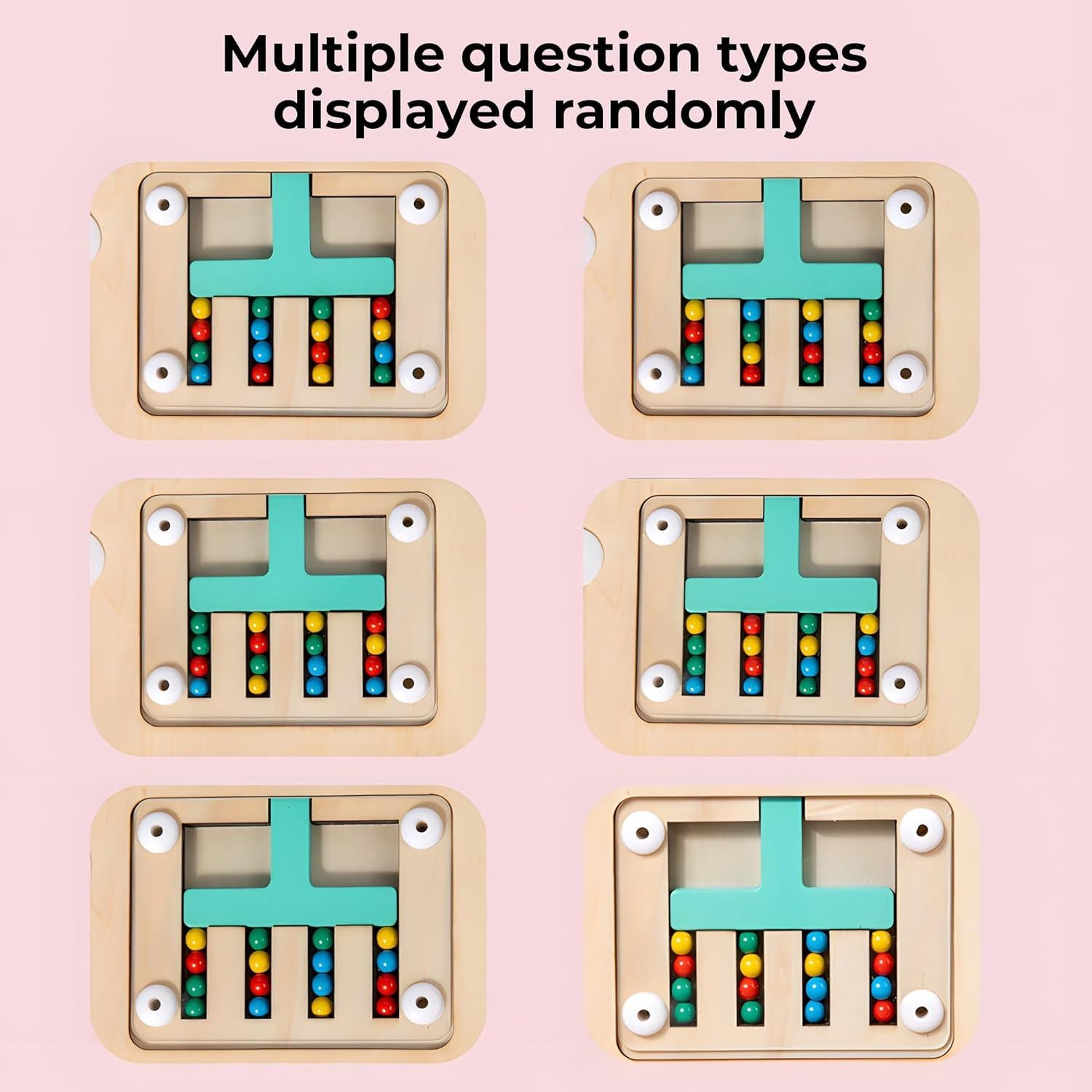 Multiple question types displayed randomly