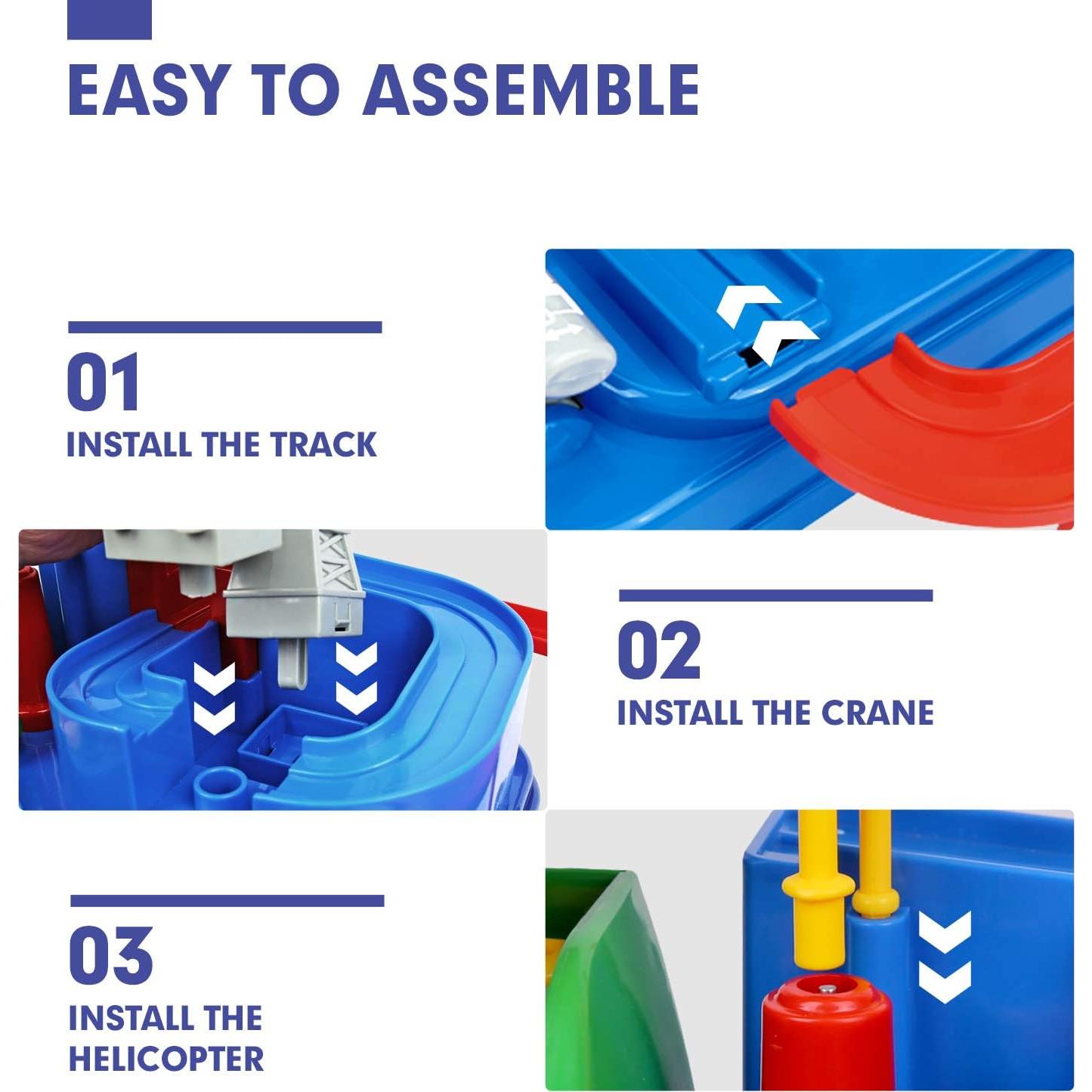 EASY TO ASSEMBLE

01
INSTALL THE TRACK

02
INSTALL THE CRANE

03
INSTALL THE HELICOPTER