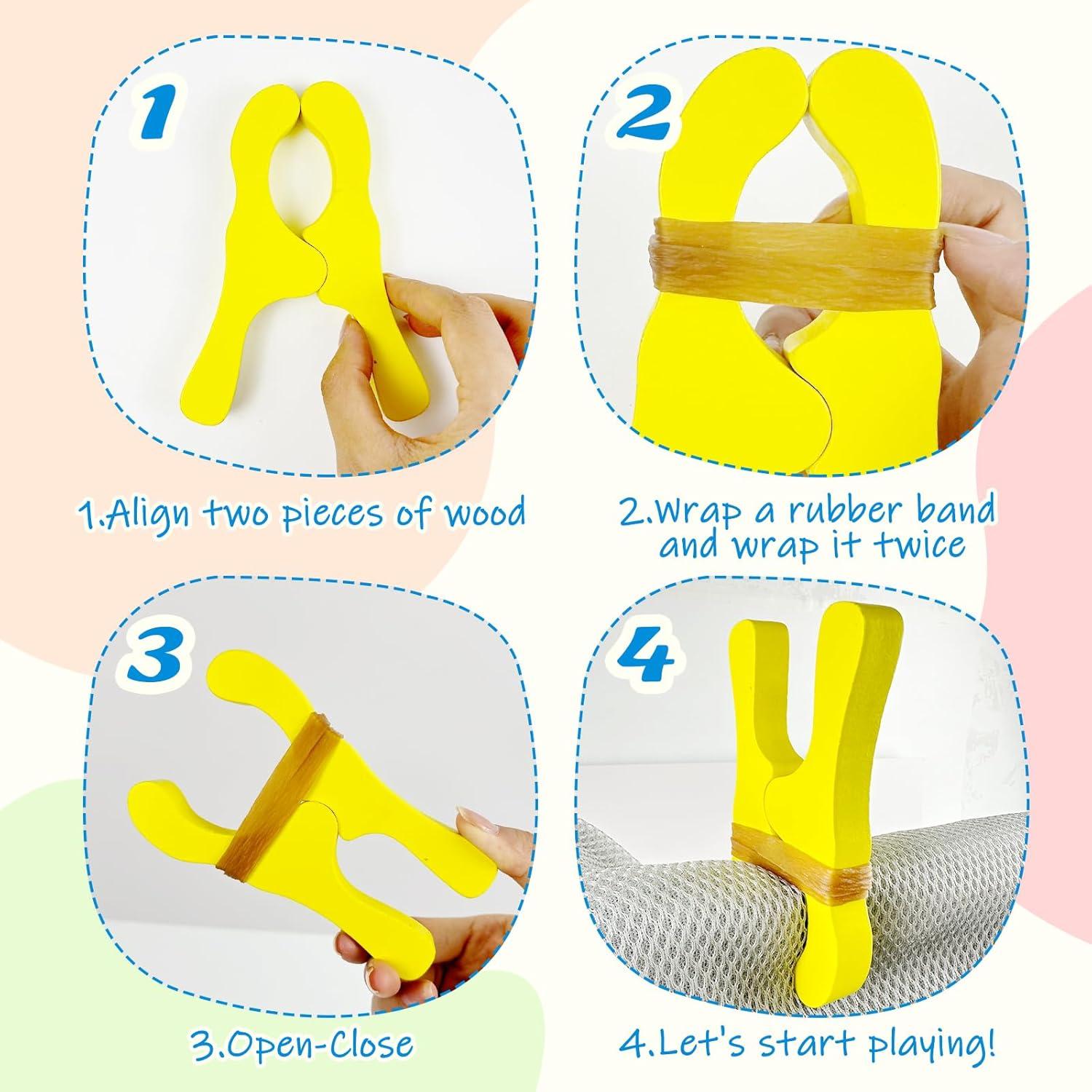 1

1.Align two pieces of wood

2

2.Wrap a rubber band and wrap it twice

3

3.Open-Close

4

4.Let's start playing!