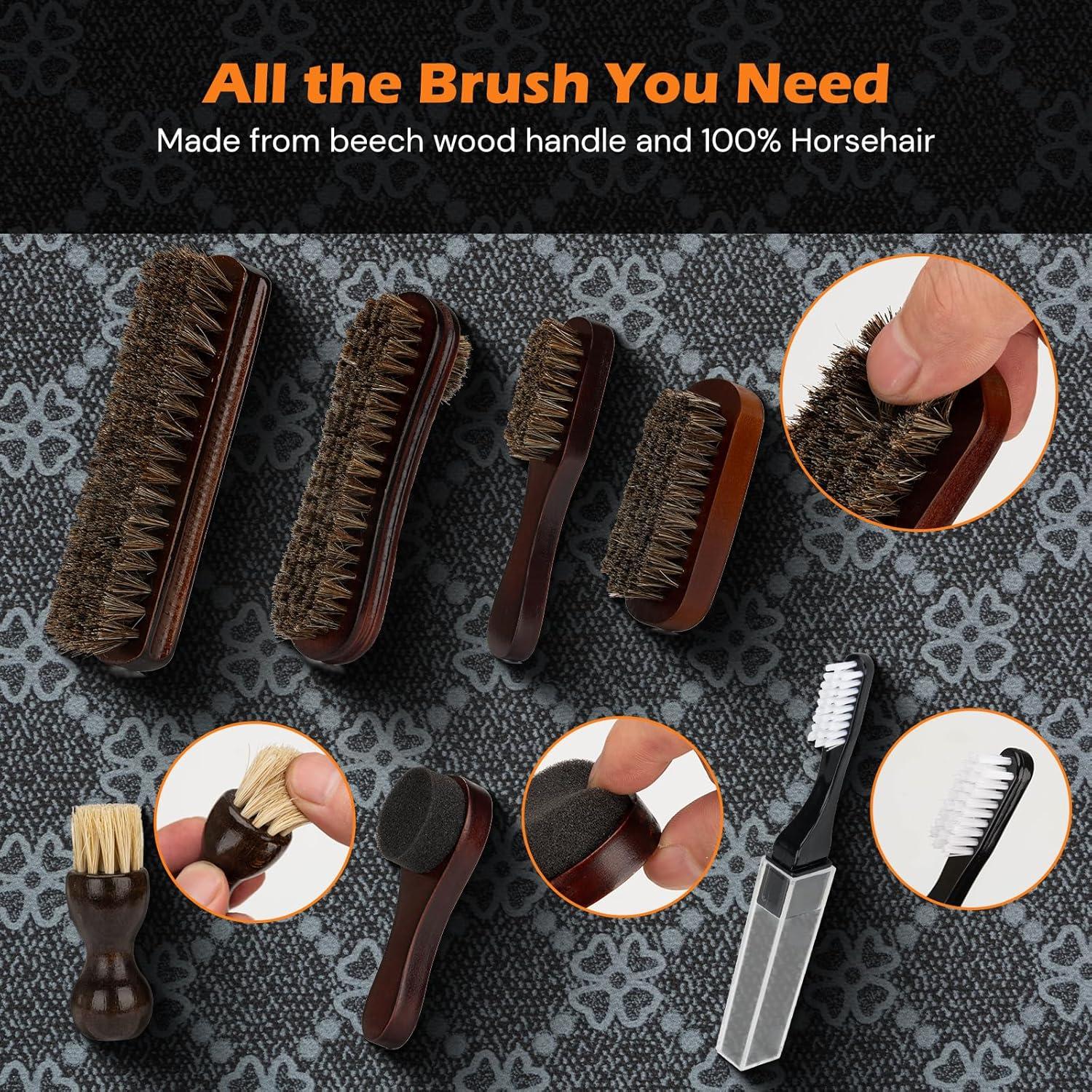 All the Brush You Need

Made from beech wood handle and 100% Horsehair