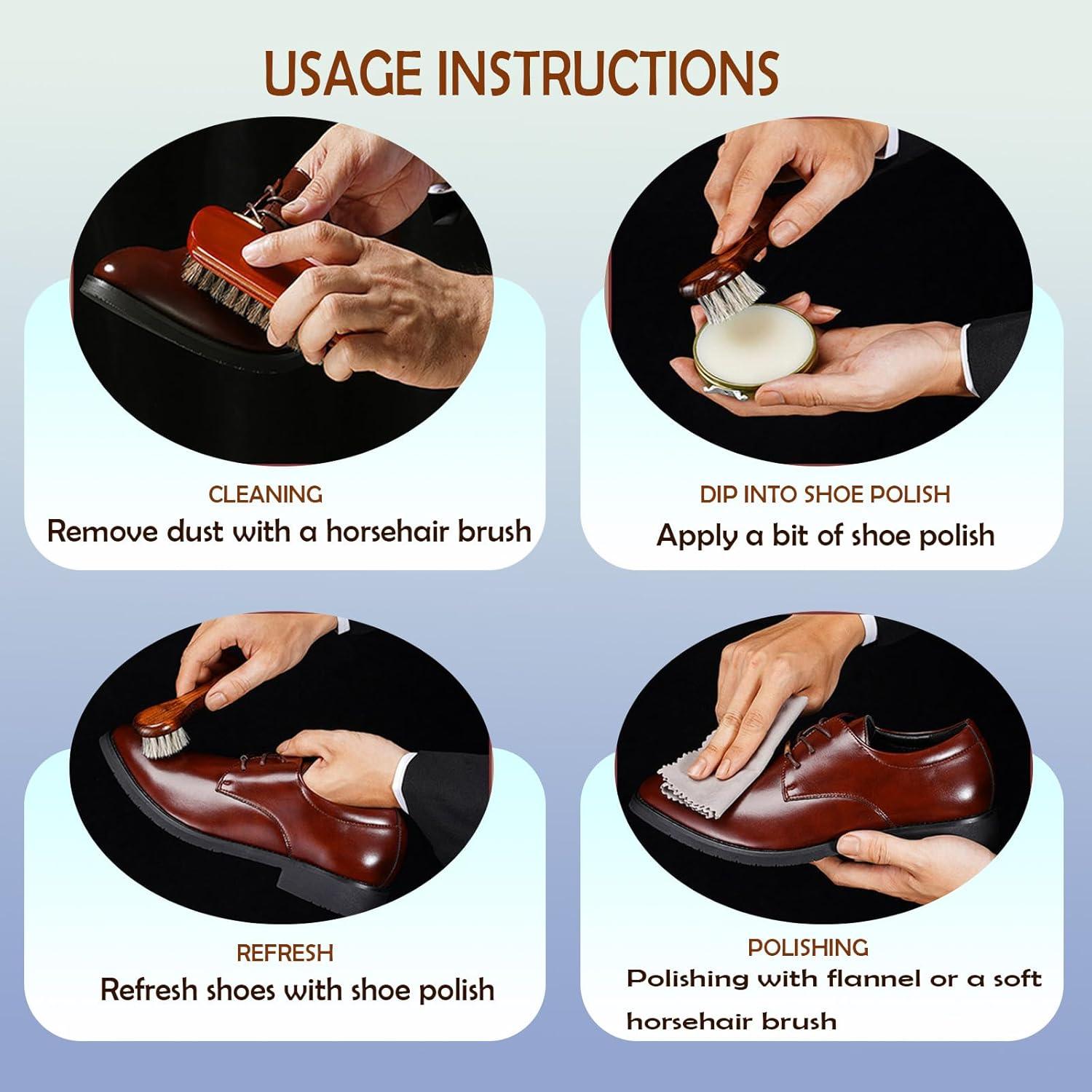 USAGE INSTRUCTIONS

CLEANING
Remove dust with a horsehair brush

DIP INTO SHOE POLISH
Apply a bit of shoe polish

REFRESH
Refresh shoes with shoe polish

POLISHING
Polishing with flannel or a soft horsehair brush