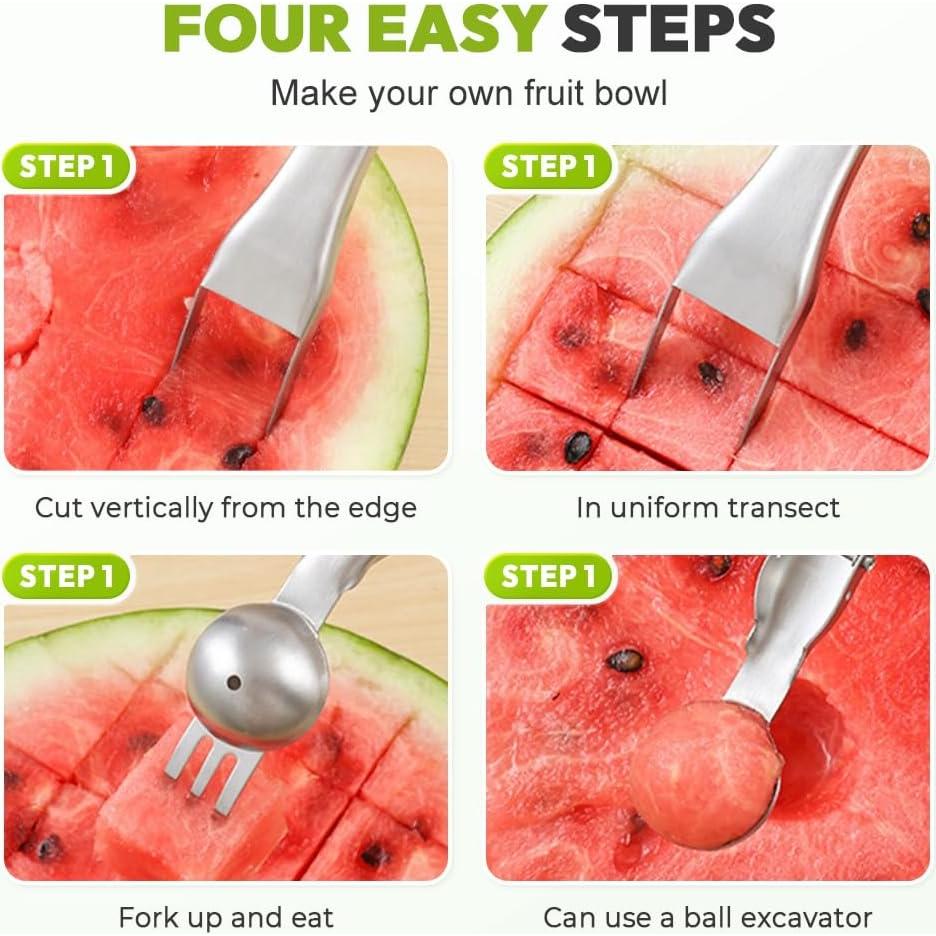 FOUR EASY STEPS

Make your own fruit bowl

STEP 1

Cut vertically from the edge

STEP 1

In uniform transect

STEP 1

Fork up and eat

STEP 1

Can use a ball excavator