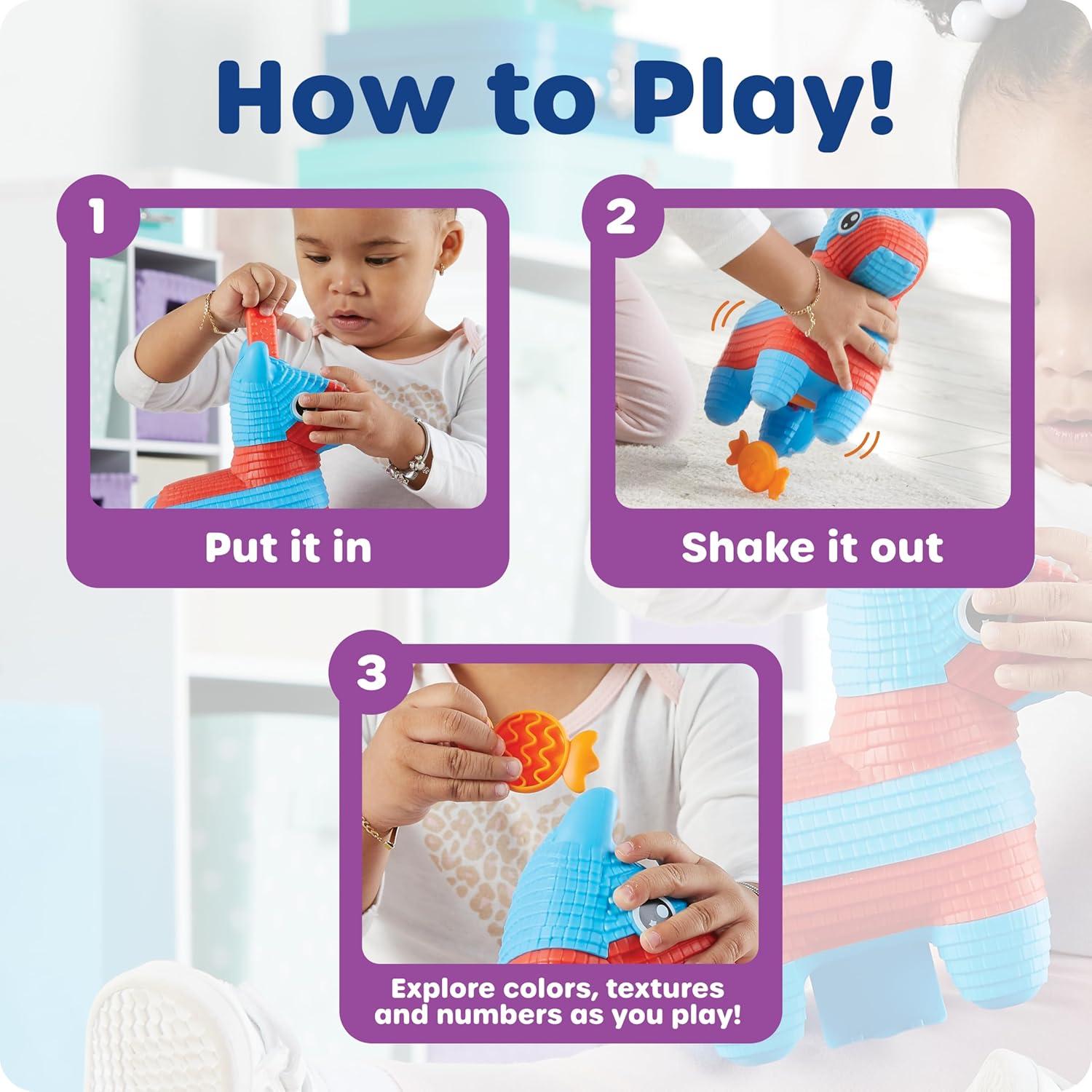 How to Play!

1

Put it in

2

Shake it out

3

Explore colors, textures and numbers as you play!