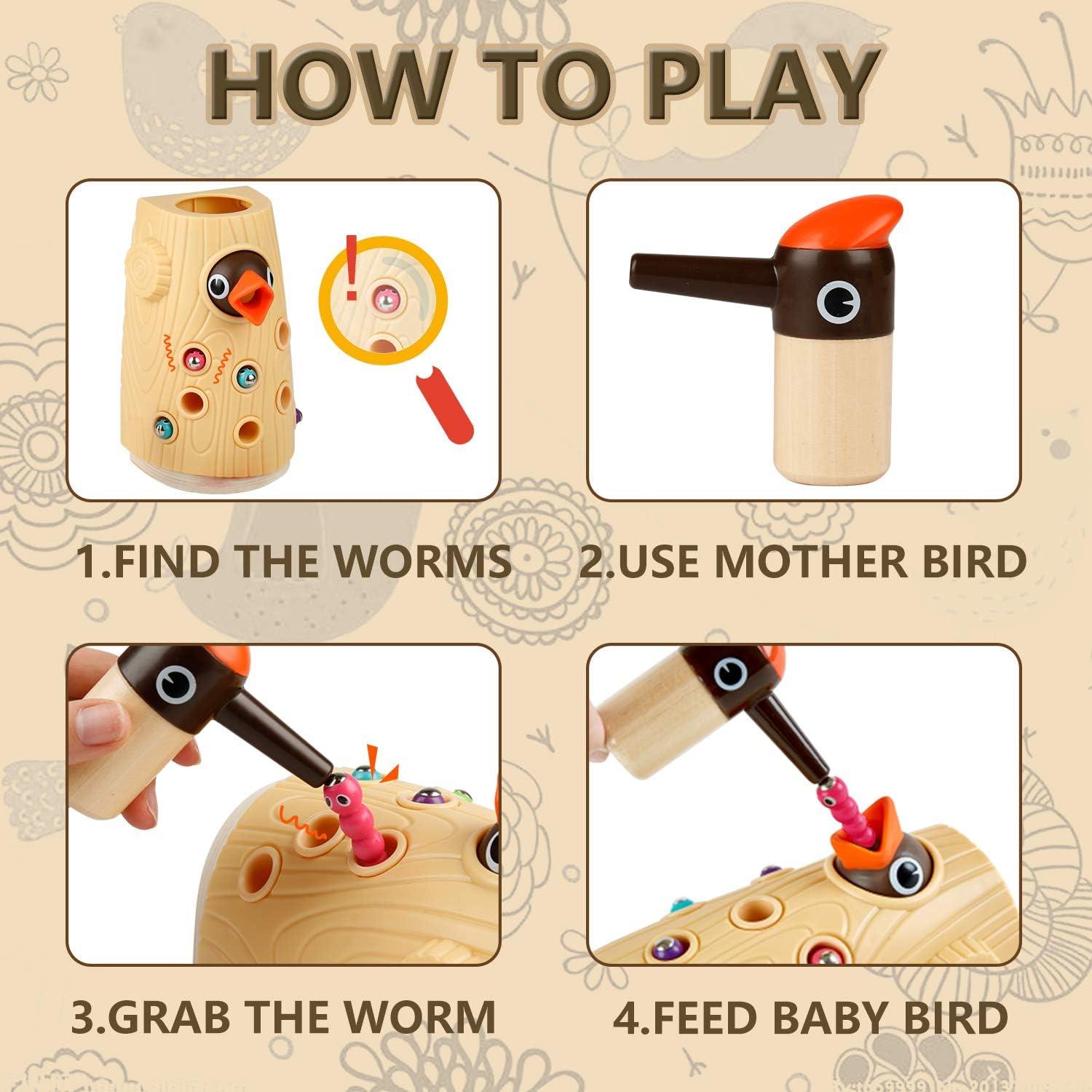 HOW TO PLAY

1.FIND THE WORMS

2.USE MOTHER BIRD

3.GRAB THE WORM

4.FEED BABY BIRD