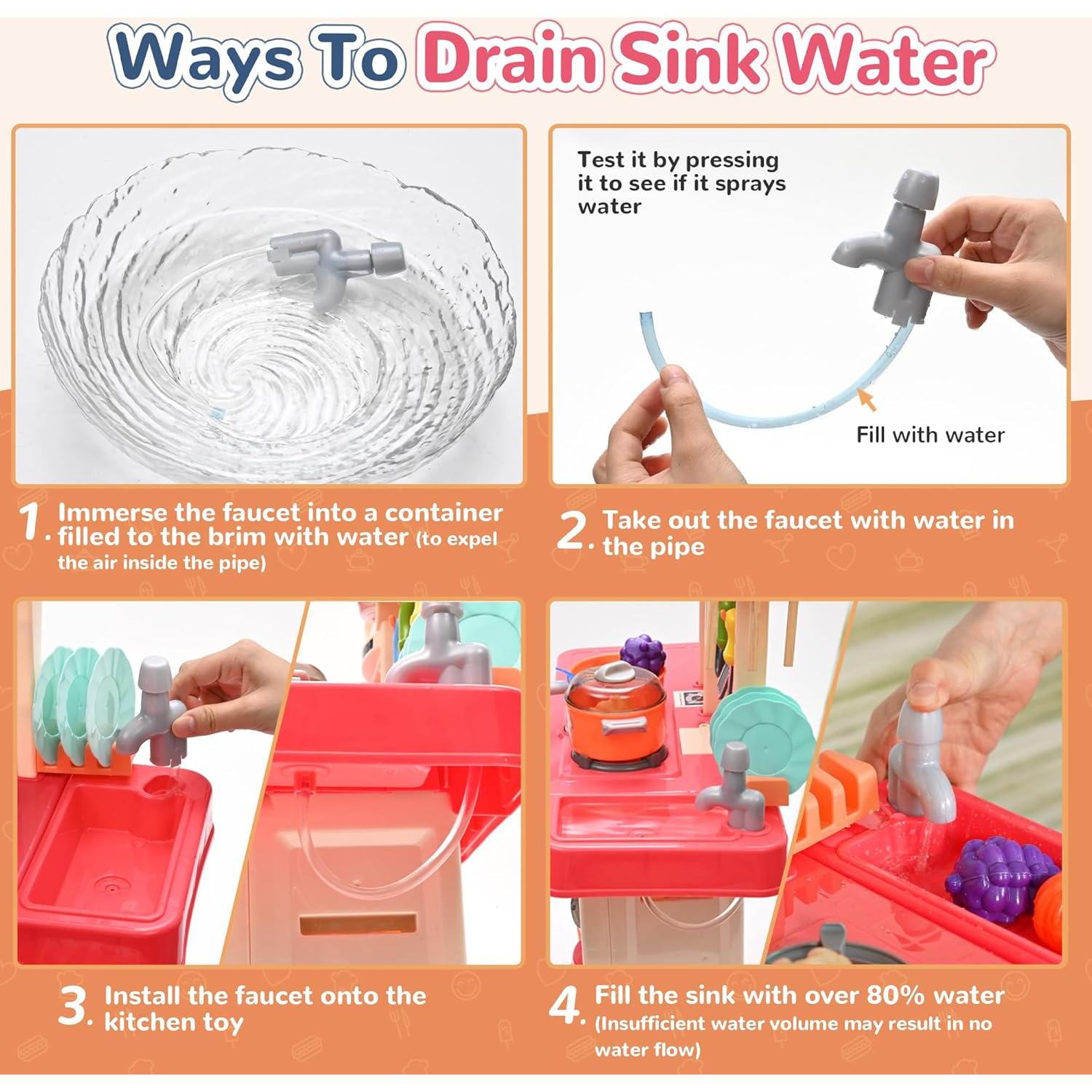 Ways To Drain Sink Water

Test it by pressing it to see if it sprays water

Fill with water

1. Immerse the faucet into a container filled to the brim with water (to expel the air inside the pipe)

2. Take out the faucet with water in the pipe

3. Install the faucet onto the kitchen toy

4. Fill the sink with over 80% water (Insufficient water volume may result in no water flow)