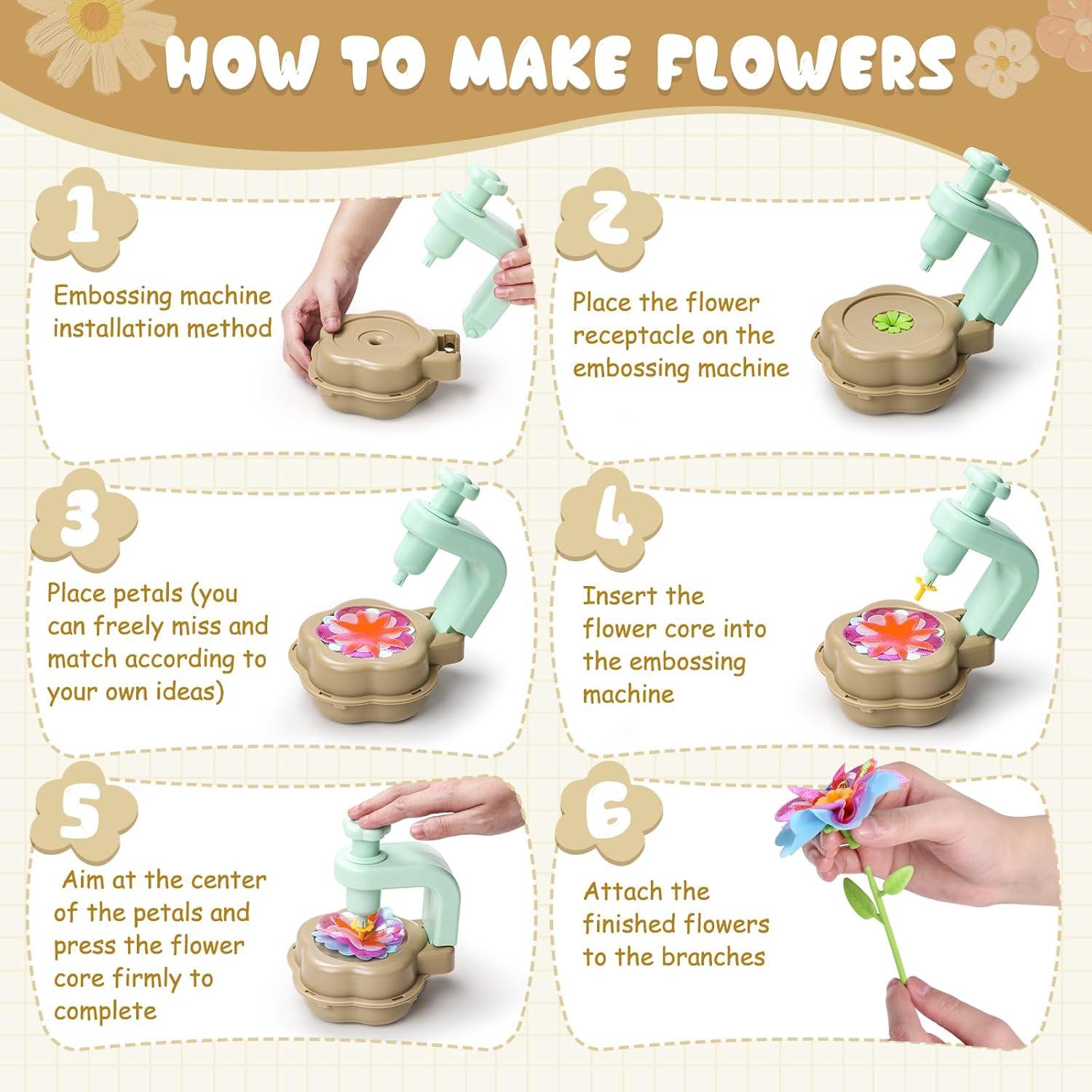 HOW TO MAKE FLOWERS

1

Embossing machine installation method

2

Place the flower receptacle on the embossing machine

3

Place petals (you can freely miss and match according to your own ideas)

4

Insert the flower core into the embossing machine

5

Aim at the center of the petals and press the flower core firmly to complete

6

Attach the finished flowers to the branches