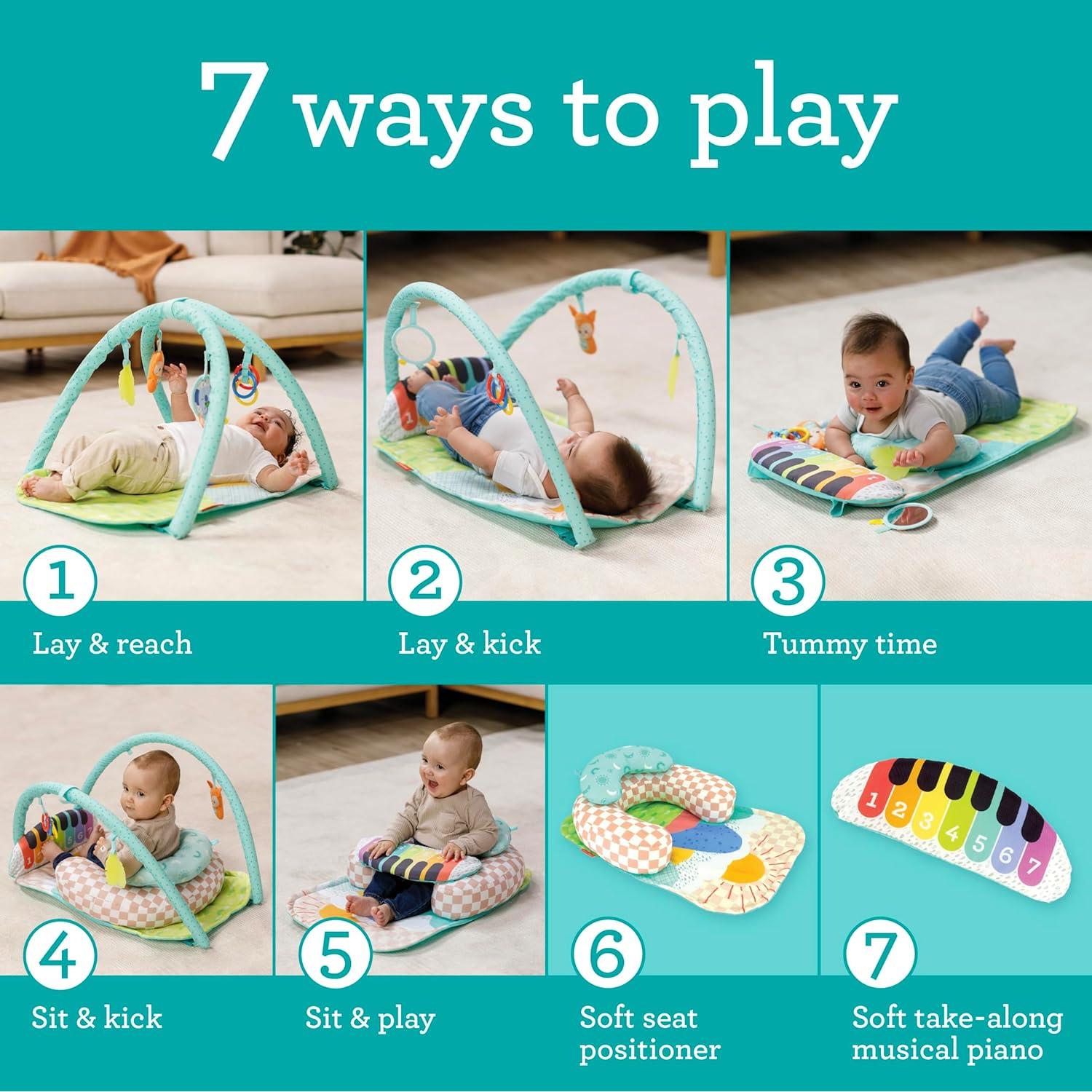 7 ways to play

1

Lay & reach

2

Lay & kick

3

Tummy time

4

Sit & kick

5

Sit & play

6

Soft seat positioner

1 2 3 4 5 6 7

7

Soft take-along musical piano