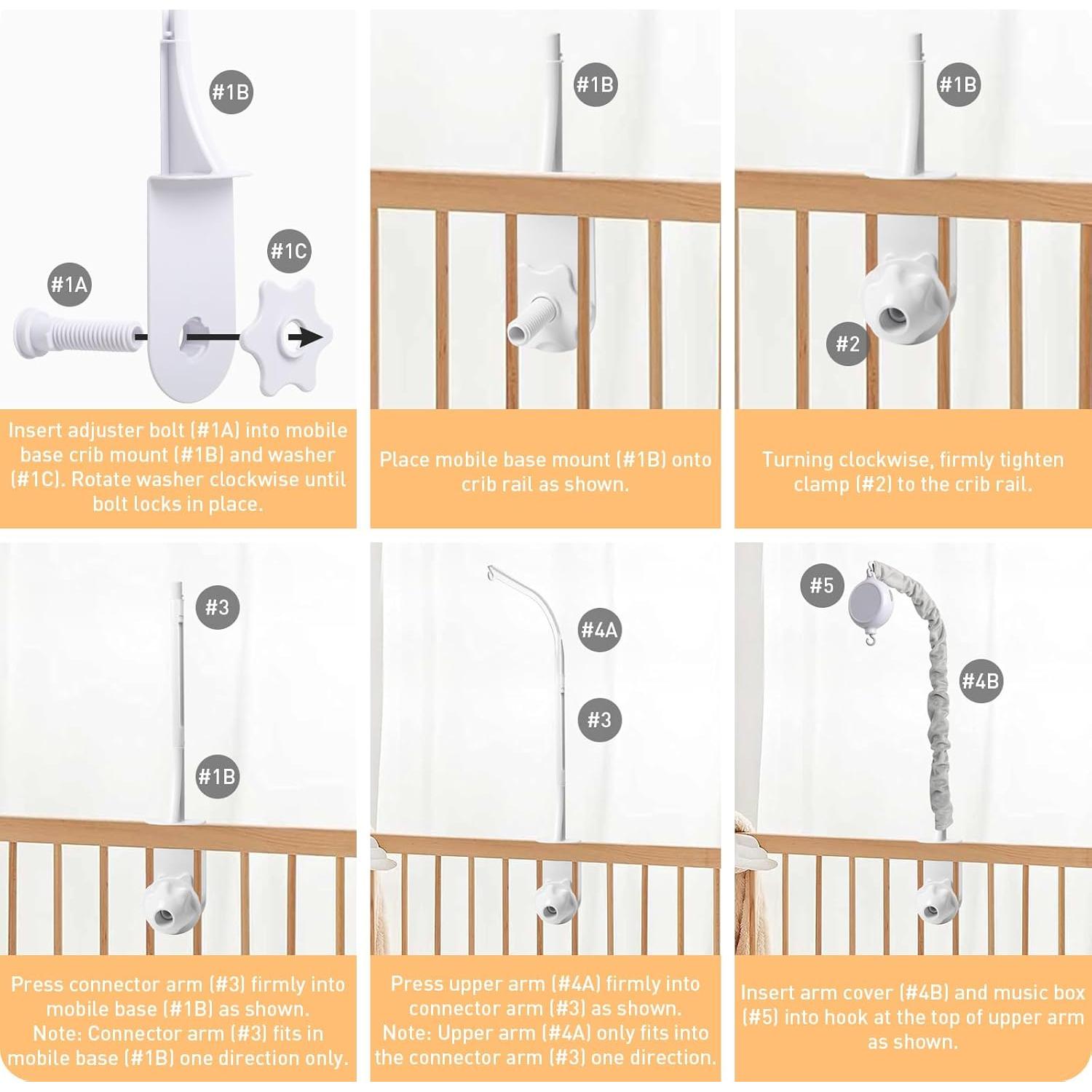 #1B

#1C

#1A

Insert adjuster bolt (#1A) into mobile base crib mount (#1B) and washer (#1C). Rotate washer clockwise until bolt locks in place.

#1B

Place mobile base mount (#1B) onto crib rail as shown.

#1B

#2

Turning clockwise, firmly tighten clamp (#2) to the crib rail.

#3

#1B

Press connector arm (#3) firmly into mobile base (#1B) as shown.
Note: Connector arm (#3) fits in mobile base (#1B) one direction only.

#4A

#3

Press upper arm (#4A) firmly into connector arm (#3) as shown.
Note: Upper arm (#4A) only fits into the connector arm (#3) one direction.

#5

#4B

Insert arm cover (#4B) and music box (#5) into hook at the top of upper arm as shown.