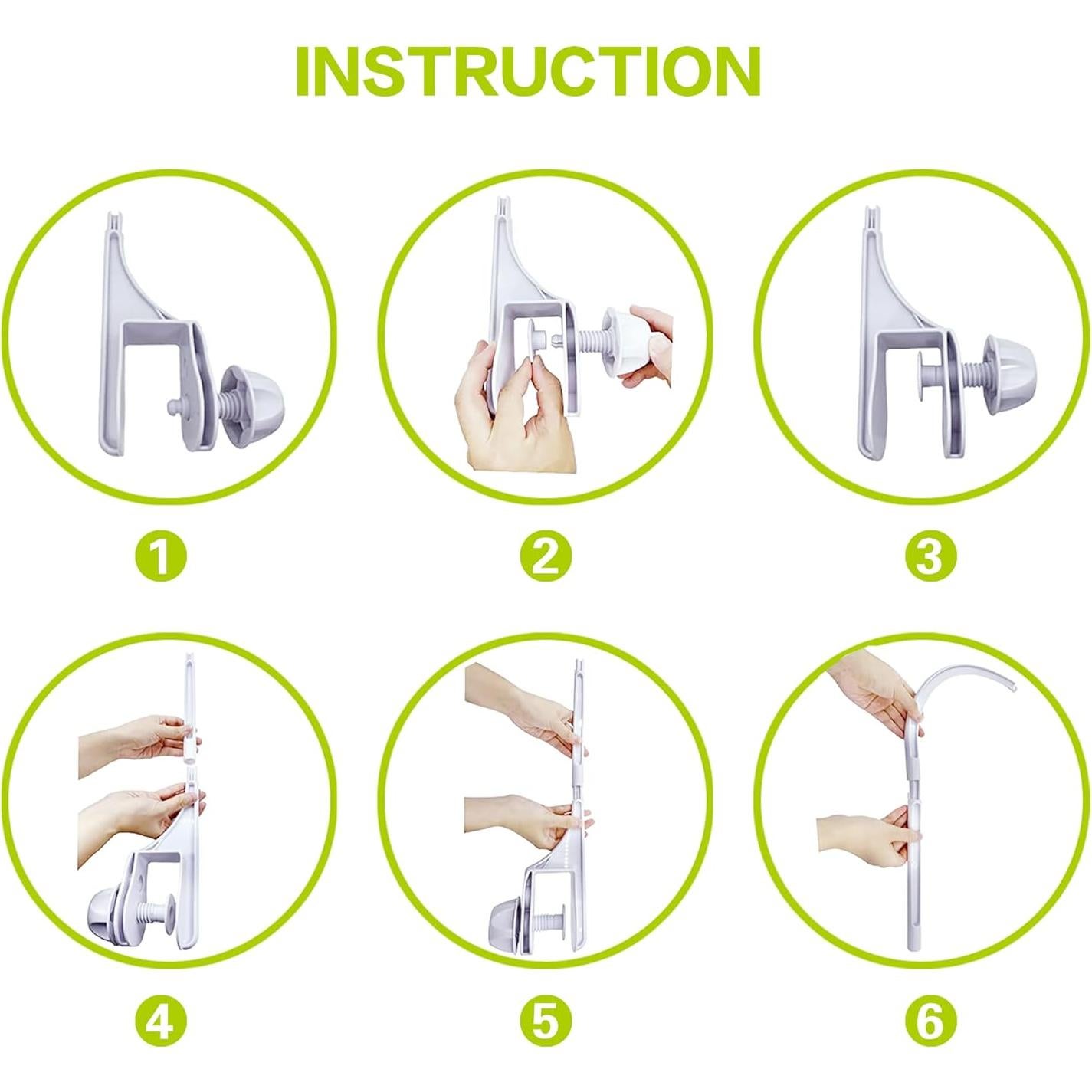 INSTRUCTION

1

2

3

4

5

6