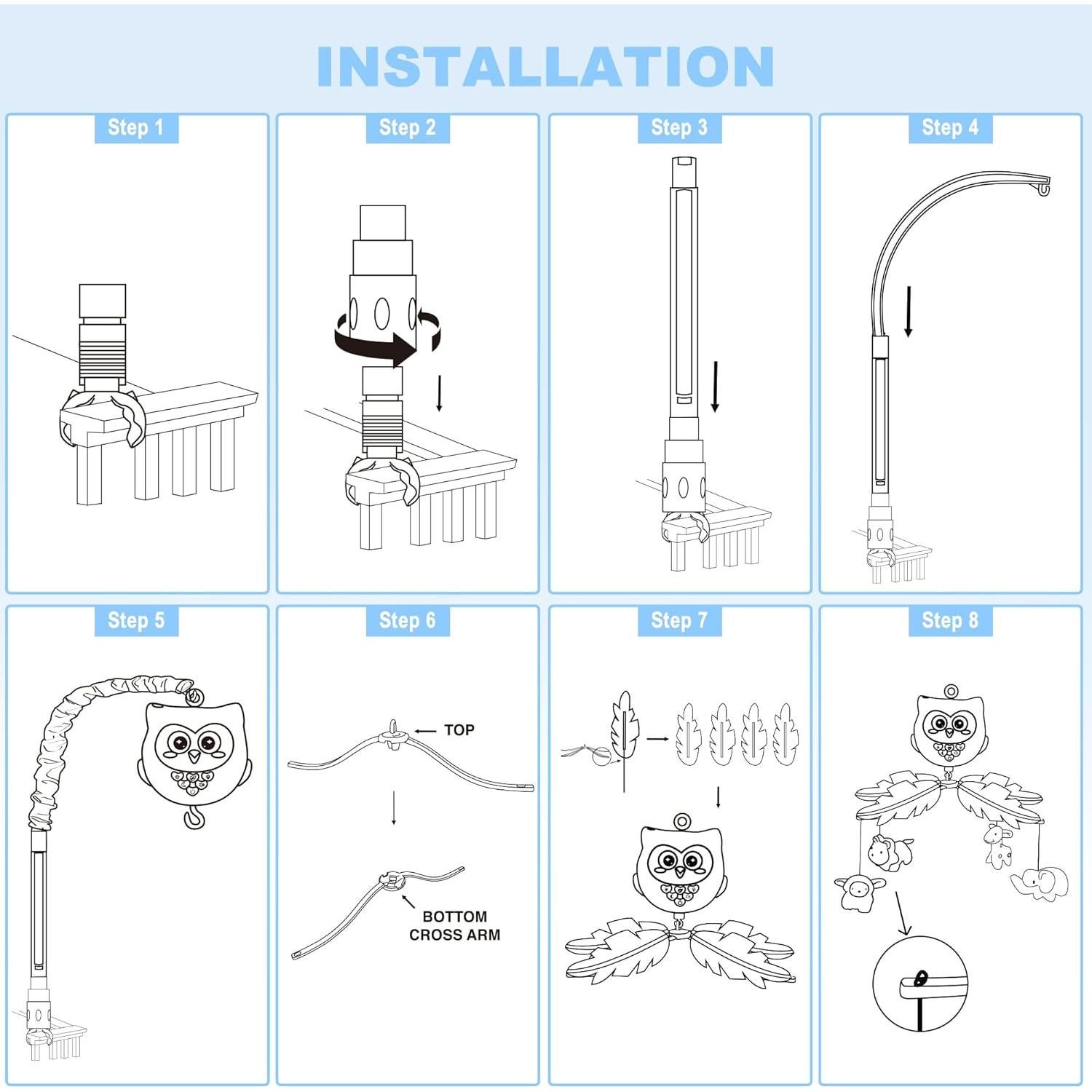 INSTALLATION

Step 1

Step 2

Step 3

Step 4

Step 5

Step 6

TOP

BOTTOM CROSS ARM

Step 7

Step 8