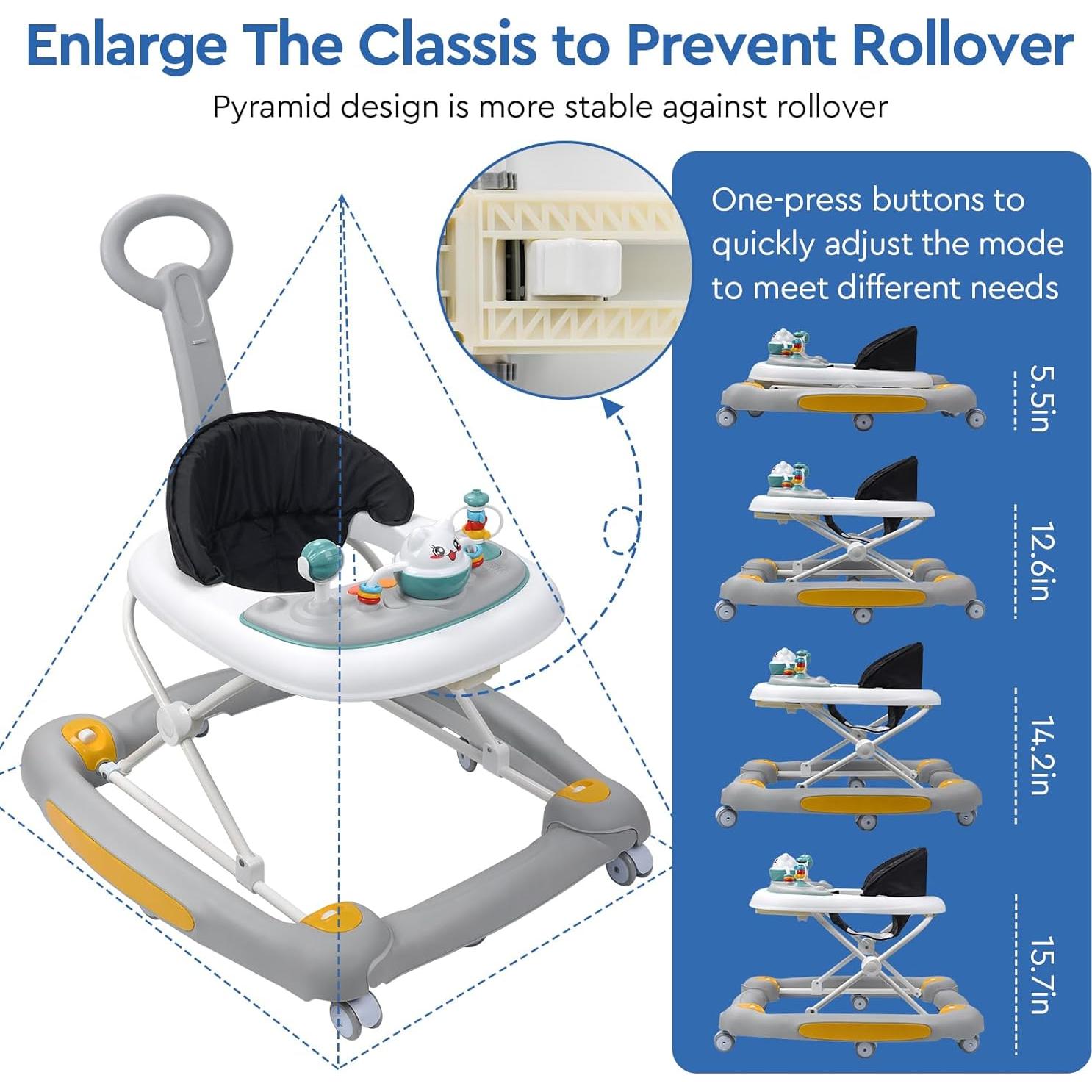 Enlarge The Classis to Prevent Rollover

Pyramid design is more stable against rollover

One-press buttons to quickly adjust the mode to meet different needs

5.5in

12.6in

14.2in

15.7in