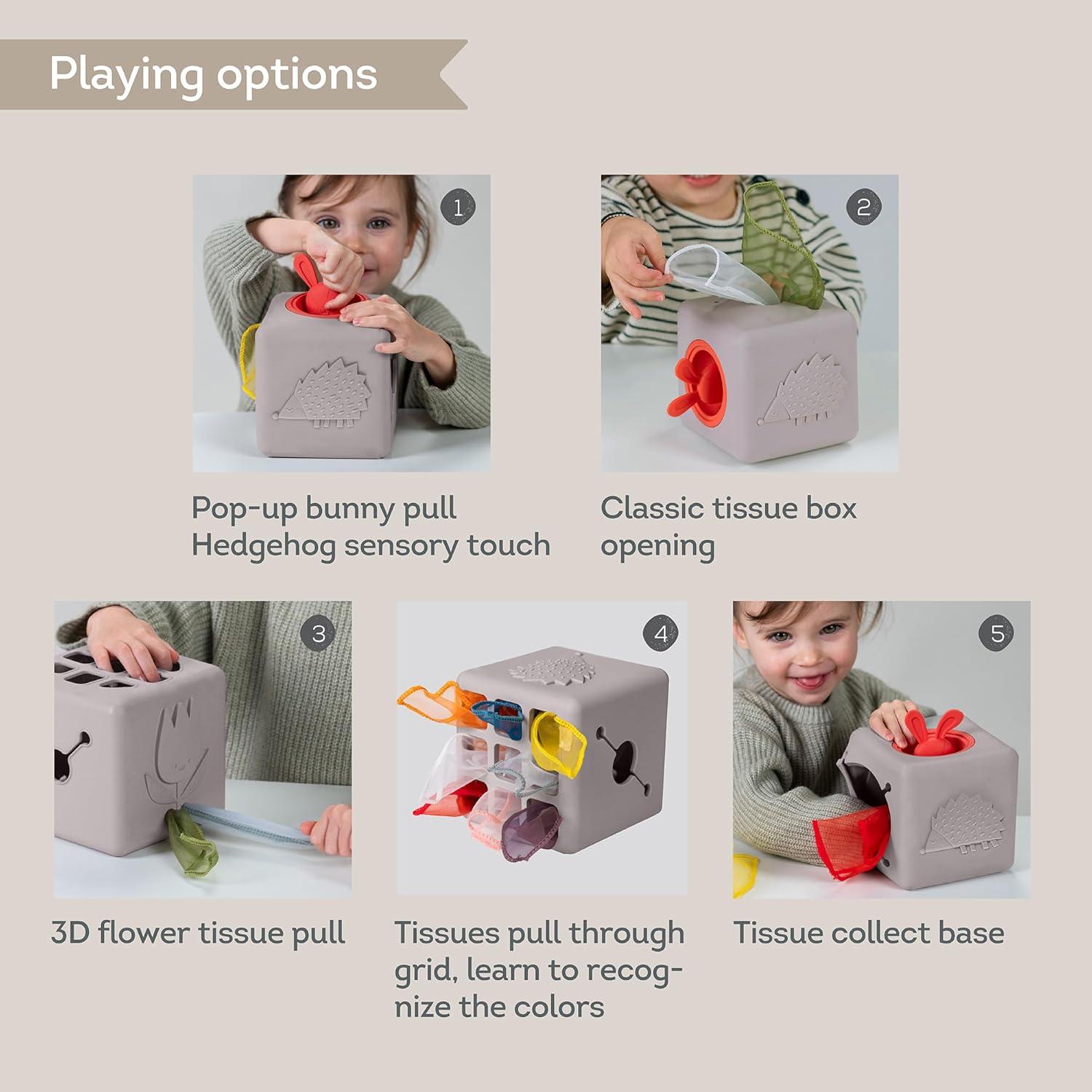 Playing options

1

Pop-up bunny pull
Hedgehog sensory touch

2

Classic tissue box opening

3

3D flower tissue pull

4

Tissues pull through grid, learn to recognize the colors

5

Tissue collect base