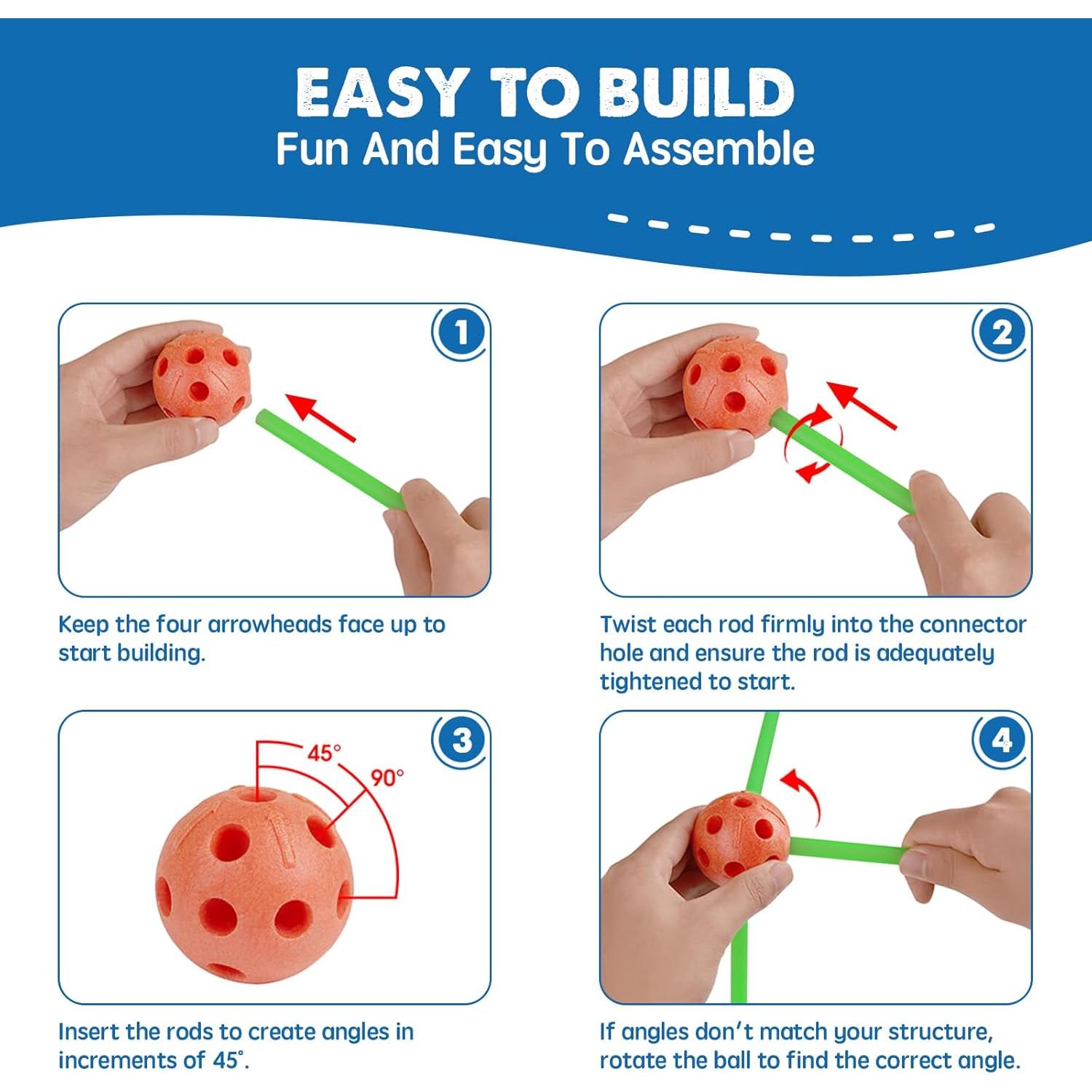 EASY TO BUILD
Fun And Easy To Assemble

1

Keep the four arrowheads face up to start building.

2

Twist each rod firmly into the connector hole and ensure the rod is adequately tightened to start.

3

45°

90°

Insert the rods to create angles in increments of 45°.

4

If angles don't match your structure, rotate the ball to find the correct angle.