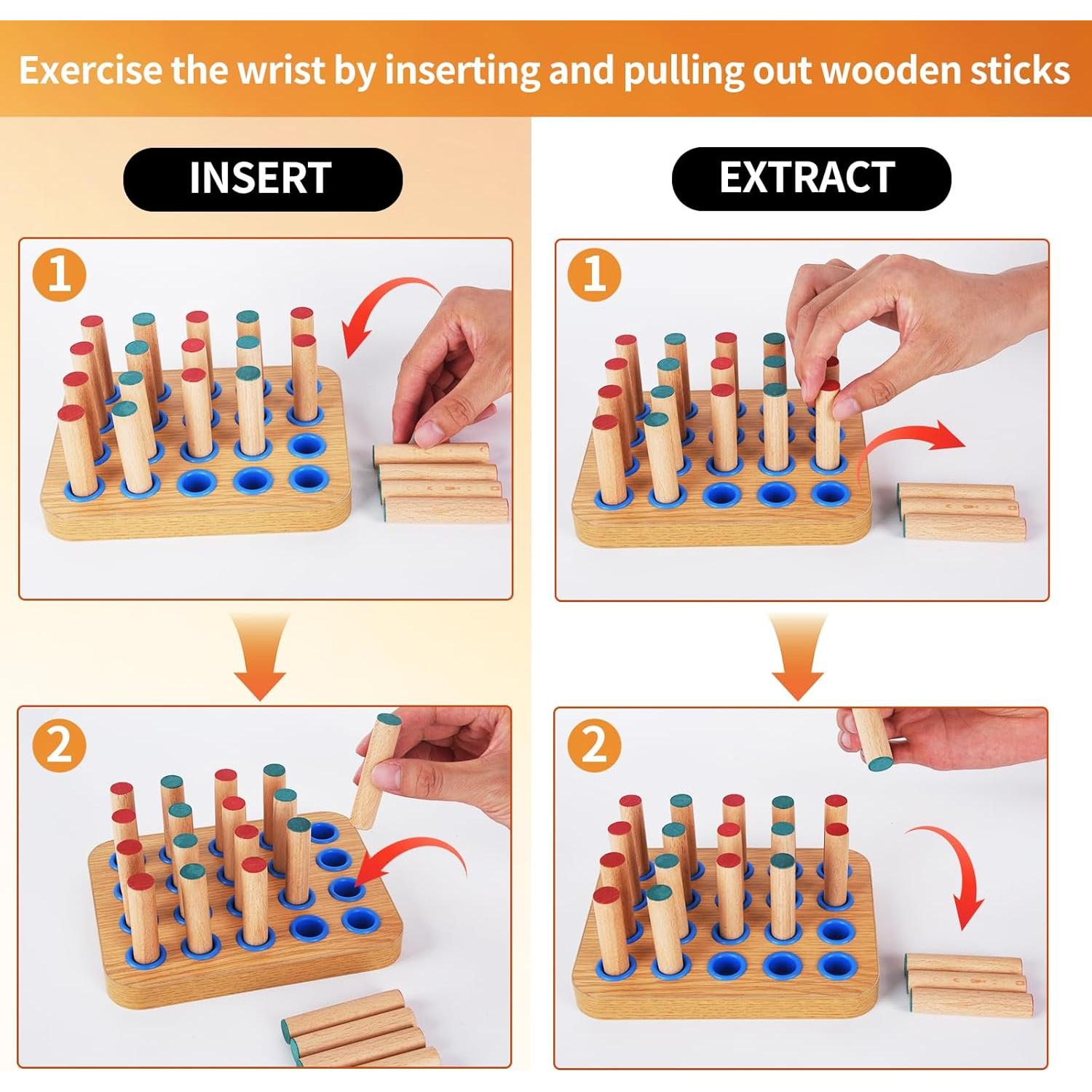 Exercise the wrist by inserting and pulling out wooden sticks

INSERT

1

2

EXTRACT

1

2