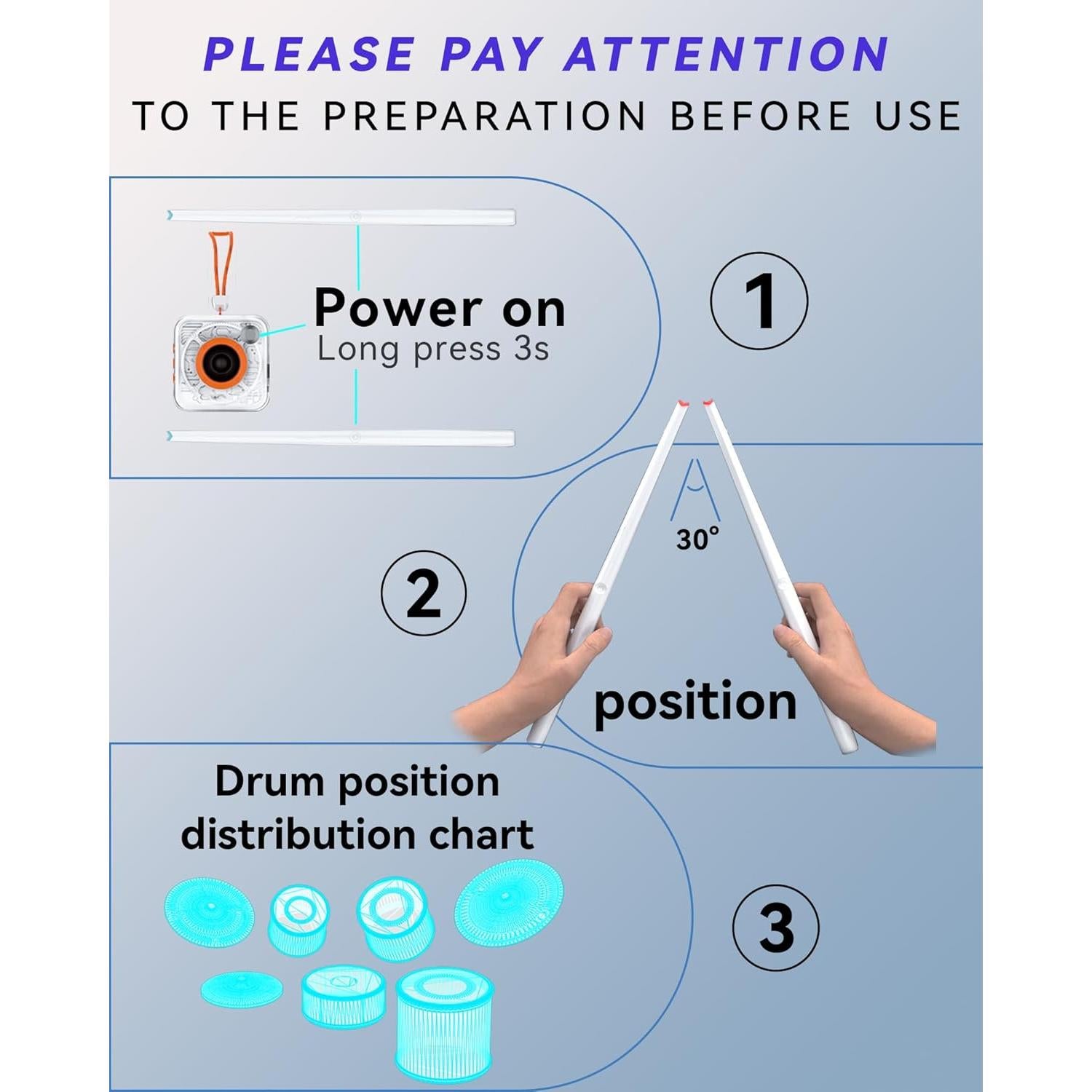 PLEASE PAY ATTENTION
TO THE PREPARATION BEFORE USE

Power on
Long press 3s

①

30°

②

position

Drum position distribution chart

③