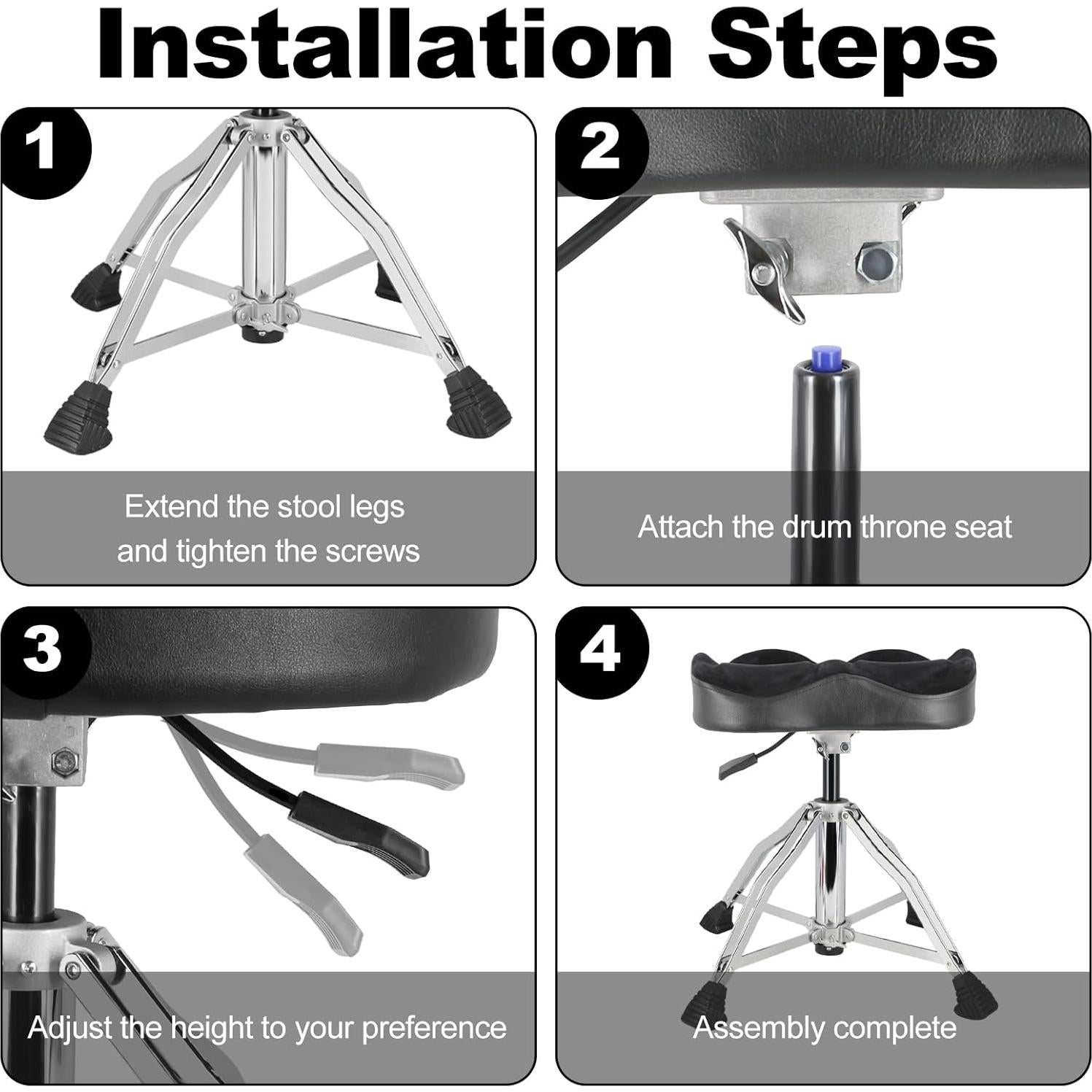 Installation Steps

1

Extend the stool legs and tighten the screws

2

Attach the drum throne seat

3

Adjust the height to your preference

4

Assembly complete