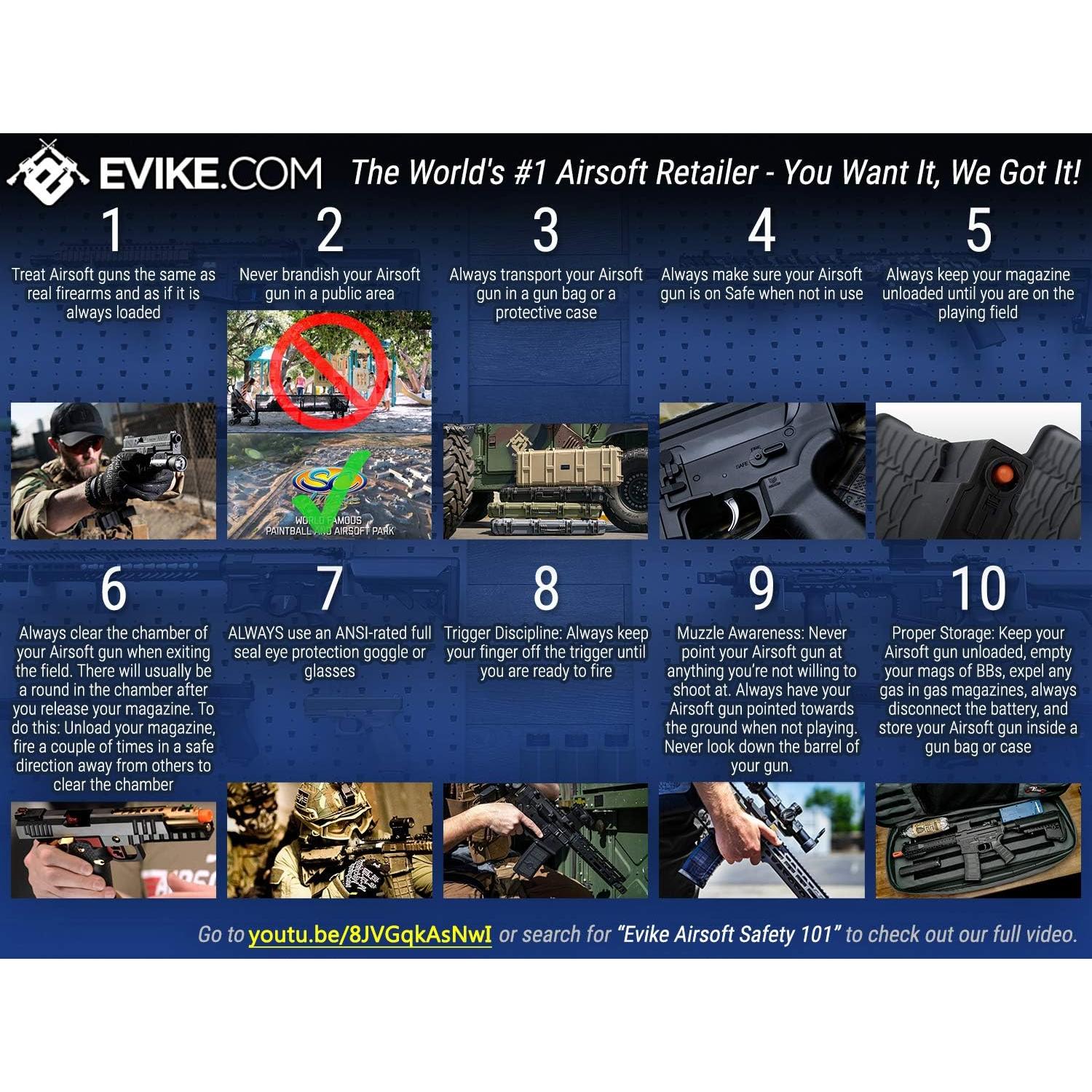 EVIKE.COM The World's #1 Airsoft Retailer - You Want It, We Got It!

1
Treat Airsoft guns the same as real firearms and as if it is always loaded

2
Never brandish your Airsoft gun in a public area

WORLD FAMOUS PAINTBALL AND AIRSOFT PARK

3
Always transport your Airsoft gun in a gun bag or a protective case

4
Always make sure your Airsoft gun is on Safe when not in use

SAFE

5
Always keep your magazine unloaded until you are on the playing field

6
Always clear the chamber of your Airsoft gun when exiting the field. There will usually be a round in the chamber after you release your magazine. To do this: Unload your magazine, fire a couple of times in a safe direction away from others to clear the chamber

7
ALWAYS use an ANSI-rated full seal eye protection goggle or glasses

8
Trigger Discipline: Always keep your finger off the trigger until you are ready to fire

9
Muzzle Awareness: Never point your Airsoft gun at anything you're not willing to shoot at. Always have your Airsoft gun pointed towards the ground when not playing. Never look down the barrel of your gun.

10
Proper Storage: Keep your Airsoft gun unloaded, empty your mags of BBs, expel any gas in gas magazines, always disconnect the battery, and store your Airsoft gun inside a gun bag or case

Go to youtu.be/8JVGqkAsNwI or search for "Evike Airsoft Safety 101" to check out our full video.