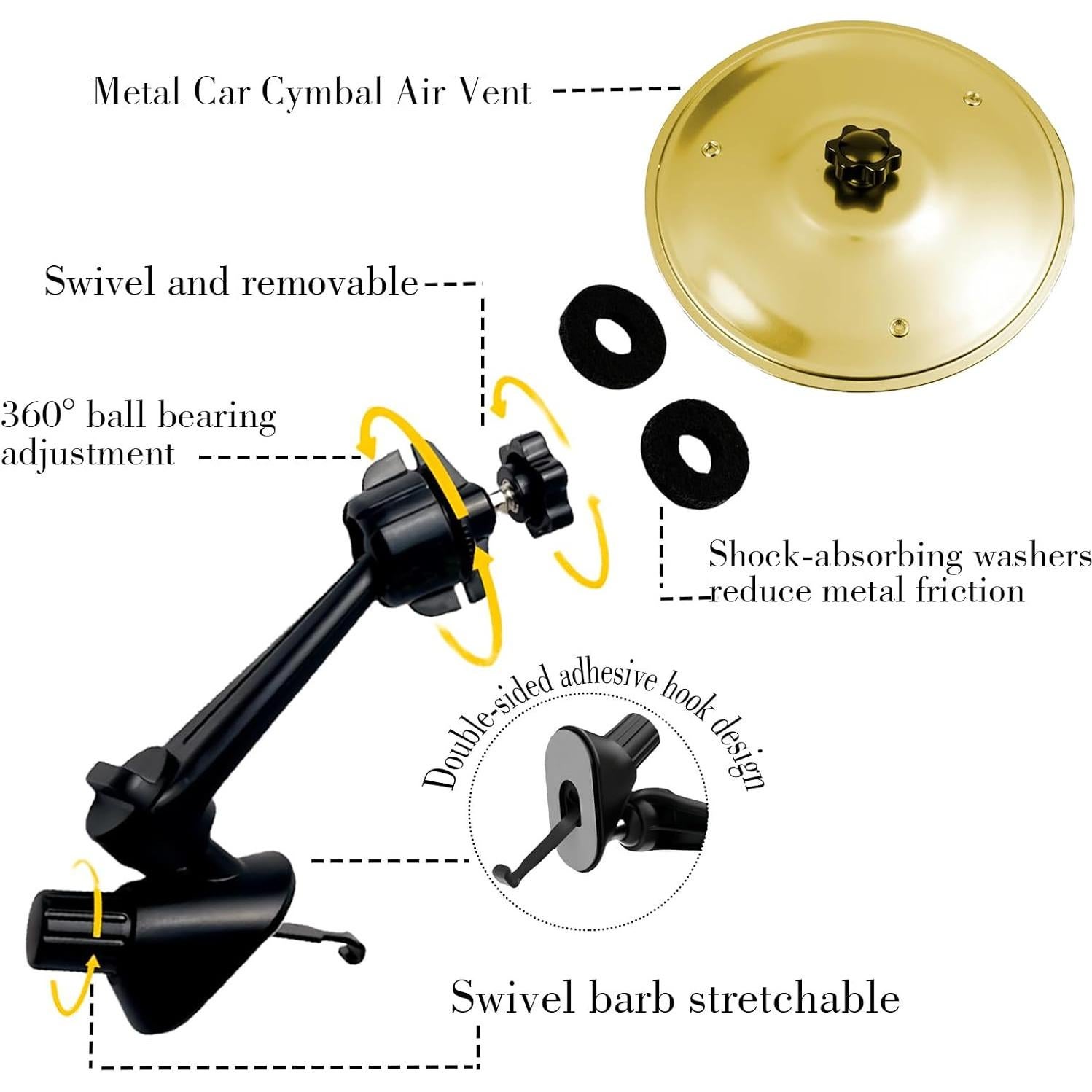 Metal Car Cymbal Air Vent

Swivel and removable

360° ball bearing adjustment

Shock-absorbing washers reduce metal friction

Double-sided adhesive hook design

Swivel barb stretchable