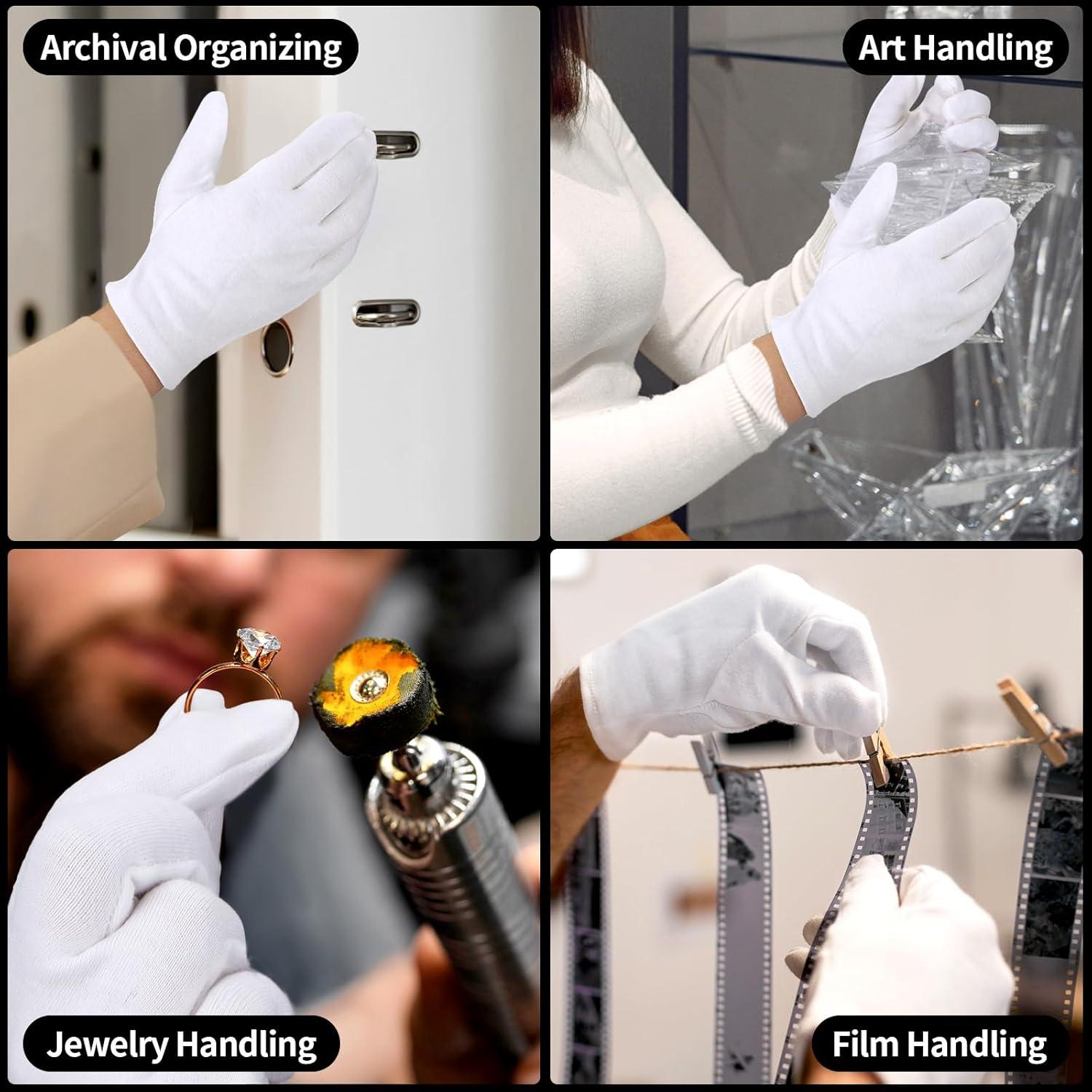 Archival Organizing

Art Handling

Jewelry Handling

Film Handling