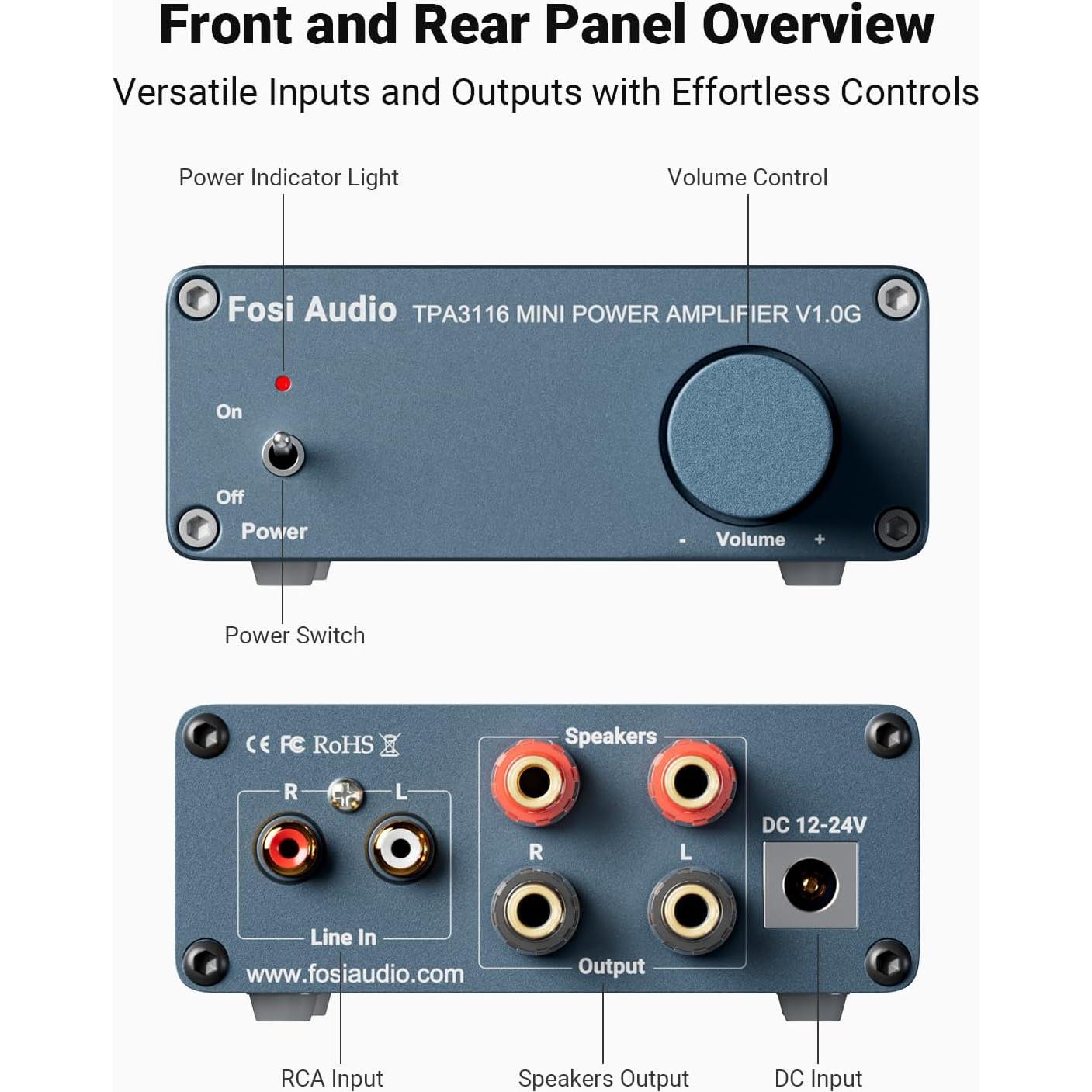 Front and Rear Panel Overview

Versatile Inputs and Outputs with Effortless Controls

Power Indicator Light

Volume Control

Fosi Audio TPA3116 MINI POWER AMPLIFIER V1.0G

On

Off

Power

- Volume +

Power Switch

CE FC RoHS

R L

Line In

www.fosiaudio.com

Speakers

R L

Output

DC 12-24V

RCA Input

Speakers Output

DC Input