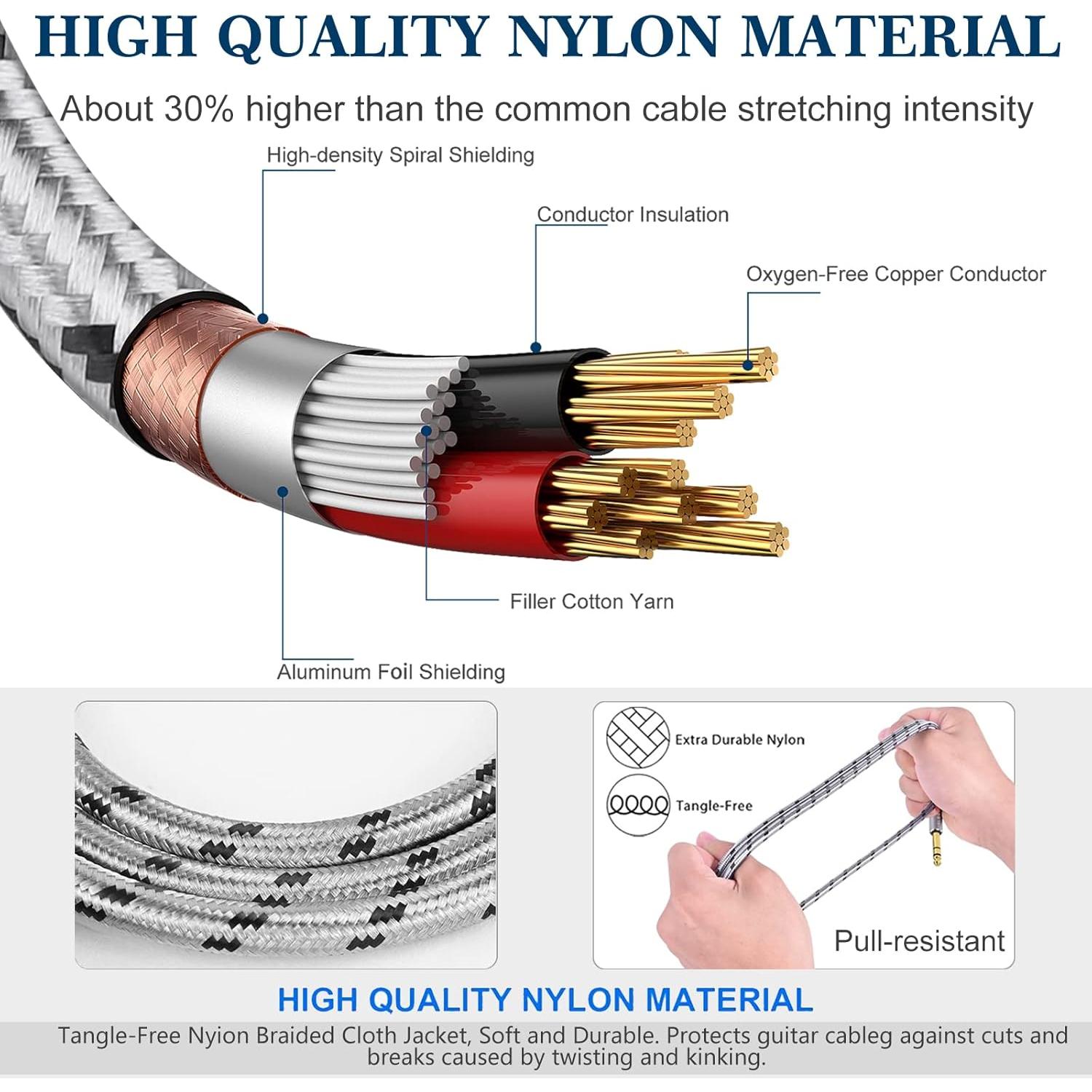 HIGH QUALITY NYLON MATERIAL

About 30% higher than the common cable stretching intensity

High-density Spiral Shielding

Conductor Insulation

Oxygen-Free Copper Conductor

Filler Cotton Yarn

Aluminum Foil Shielding

Extra Durable Nylon

Tangle-Free

Pull-resistant

HIGH QUALITY NYLON MATERIAL

Tangle-Free Nyion Braided Cloth Jacket, Soft and Durable. Protects guitar cableg against cuts and breaks caused by twisting and kinking.