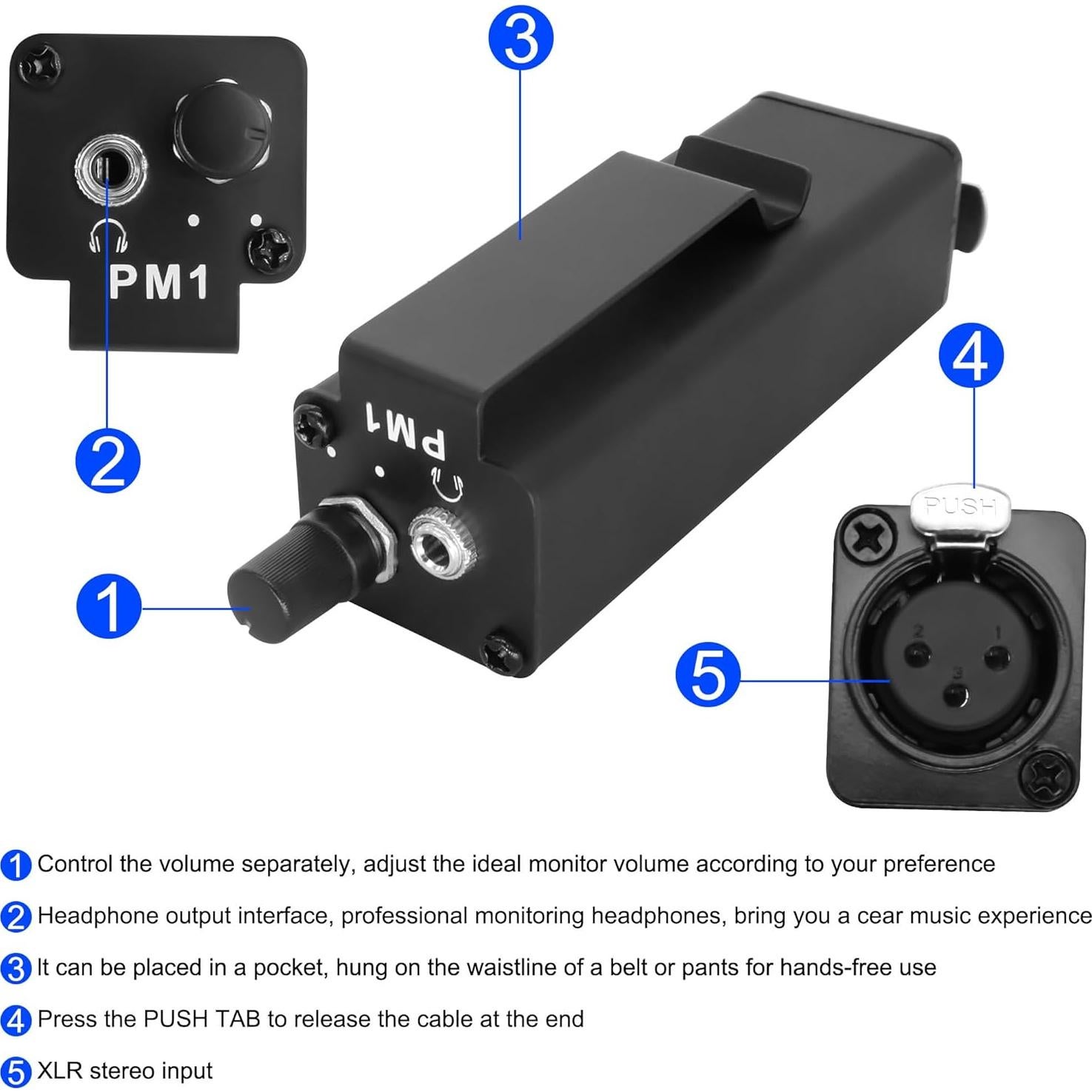 3

PM1

2

PM1

4

PUSH

1

2 1 3

5

1 Control the volume separately, adjust the ideal monitor volume according to your preference

2 Headphone output interface, professional monitoring headphones, bring you a cear music experience

3 It can be placed in a pocket, hung on the waistline of a belt or pants for hands-free use

4 Press the PUSH TAB to release the cable at the end

5 XLR stereo input