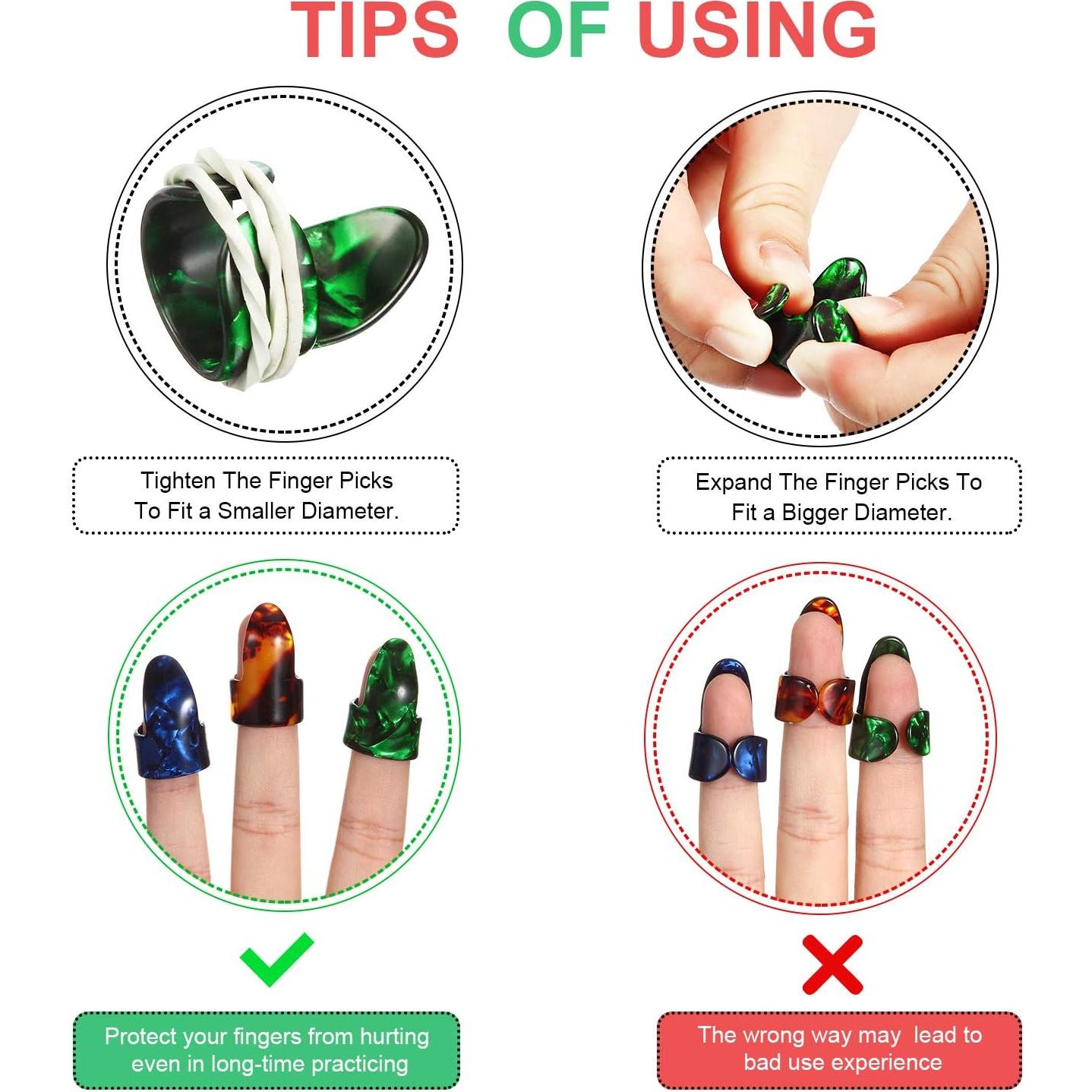 TIPS OF USING

Tighten The Finger Picks To Fit a Smaller Diameter.

Expand The Finger Picks To Fit a Bigger Diameter.

Protect your fingers from hurting even in long-time practicing

The wrong way may lead to bad use experience