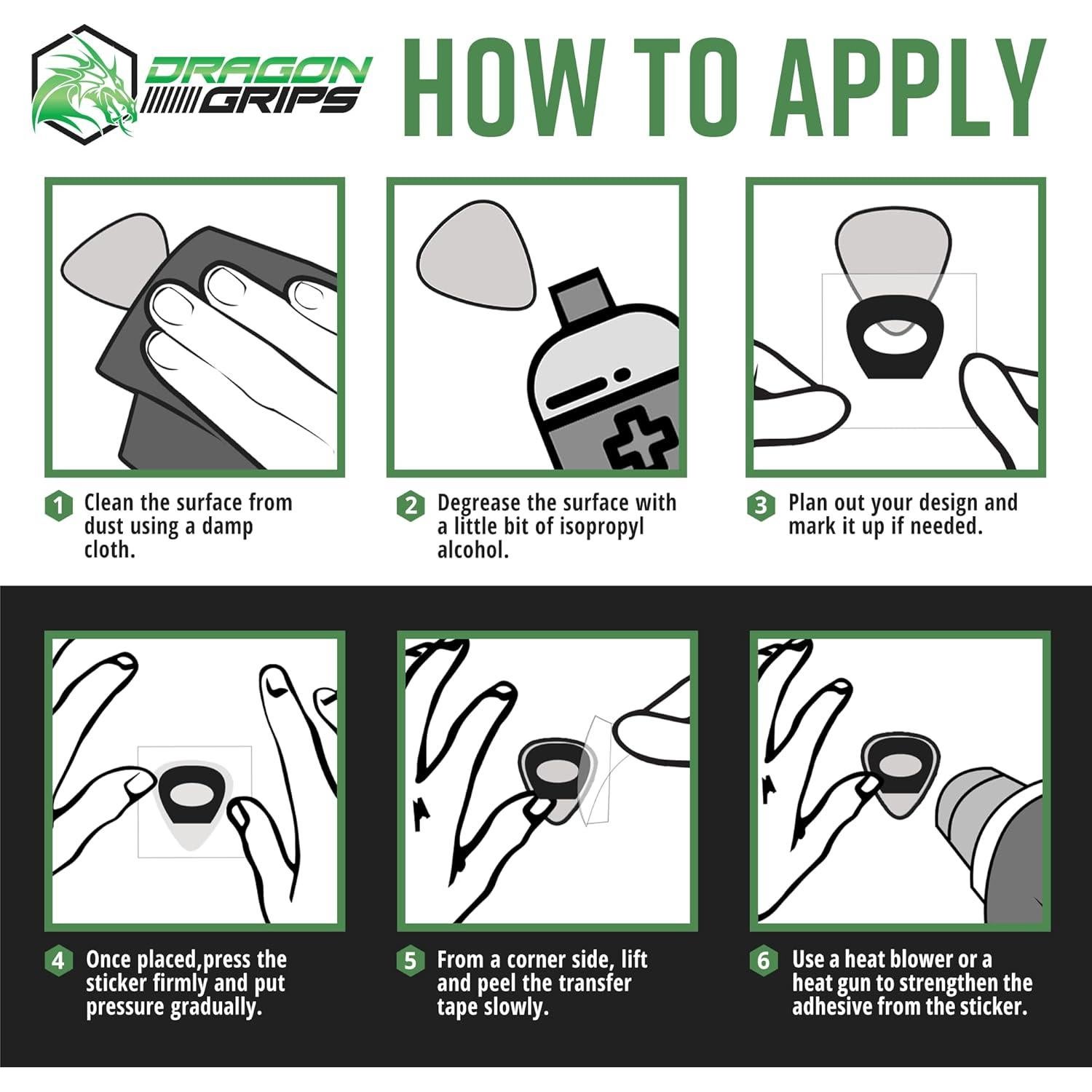 DRAGON GRIPS

HOW TO APPLY

1 Clean the surface from dust using a damp cloth.

2 Degrease the surface with a little bit of isopropyl alcohol.

3 Plan out your design and mark it up if needed.

4 Once placed,press the sticker firmly and put pressure gradually.

5 From a corner side, lift and peel the transfer tape slowly.

6 Use a heat blower or a heat gun to strengthen the adhesive from the sticker.