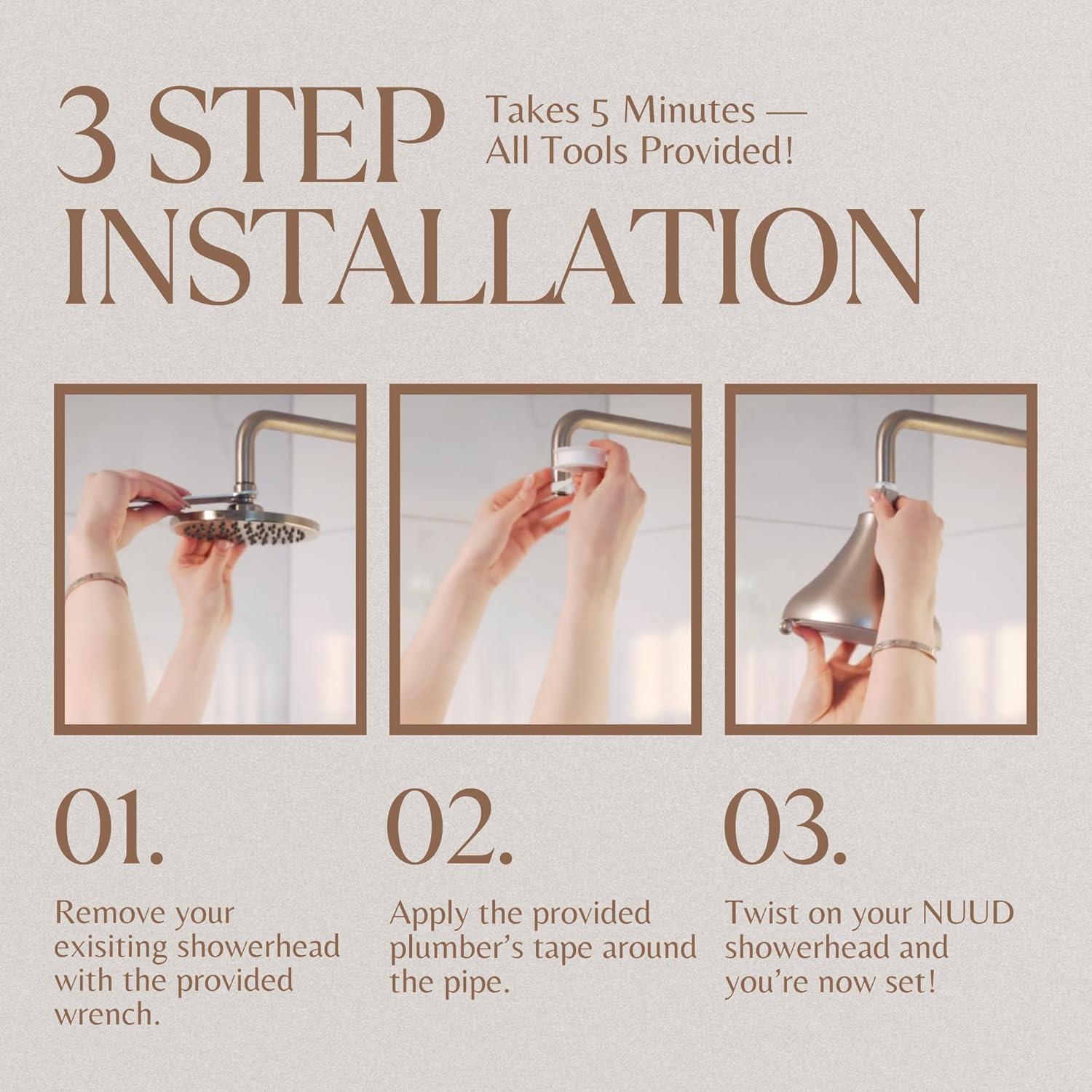 3 STEP INSTALLATION

Takes 5 Minutes — All Tools Provided!

01.

Remove your exisiting showerhead with the provided wrench.

02.

Apply the provided plumber's tape around the pipe.

03.

Twist on your NUUD showerhead and you're now set!