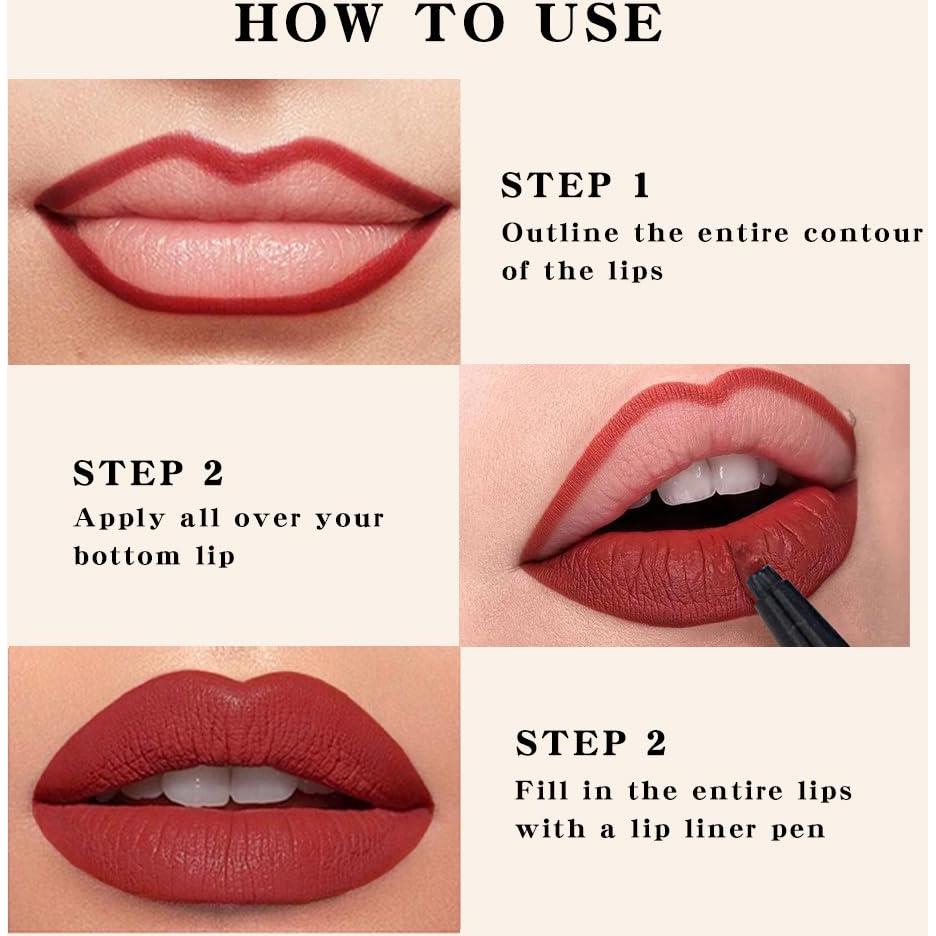 HOW TO USE

STEP 1
Outline the entire contour of the lips

STEP 2
Apply all over your bottom lip

STEP 2
Fill in the entire lips with a lip liner pen