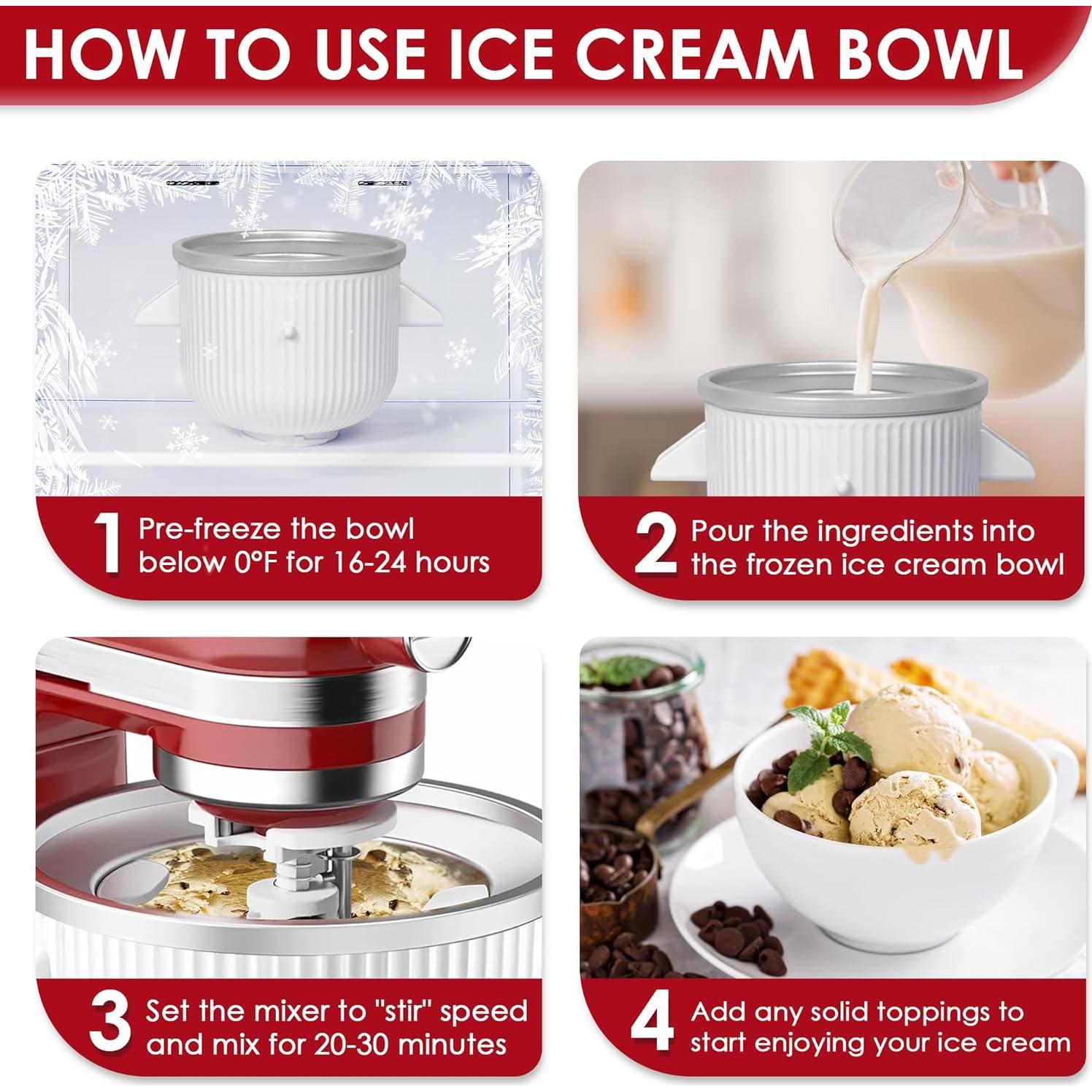 HOW TO USE ICE CREAM BOWL

1 Pre-freeze the bowl below 0°F for 16-24 hours

2 Pour the ingredients into the frozen ice cream bowl

3 Set the mixer to "stir" speed and mix for 20-30 minutes

4 Add any solid toppings to start enjoying your ice cream