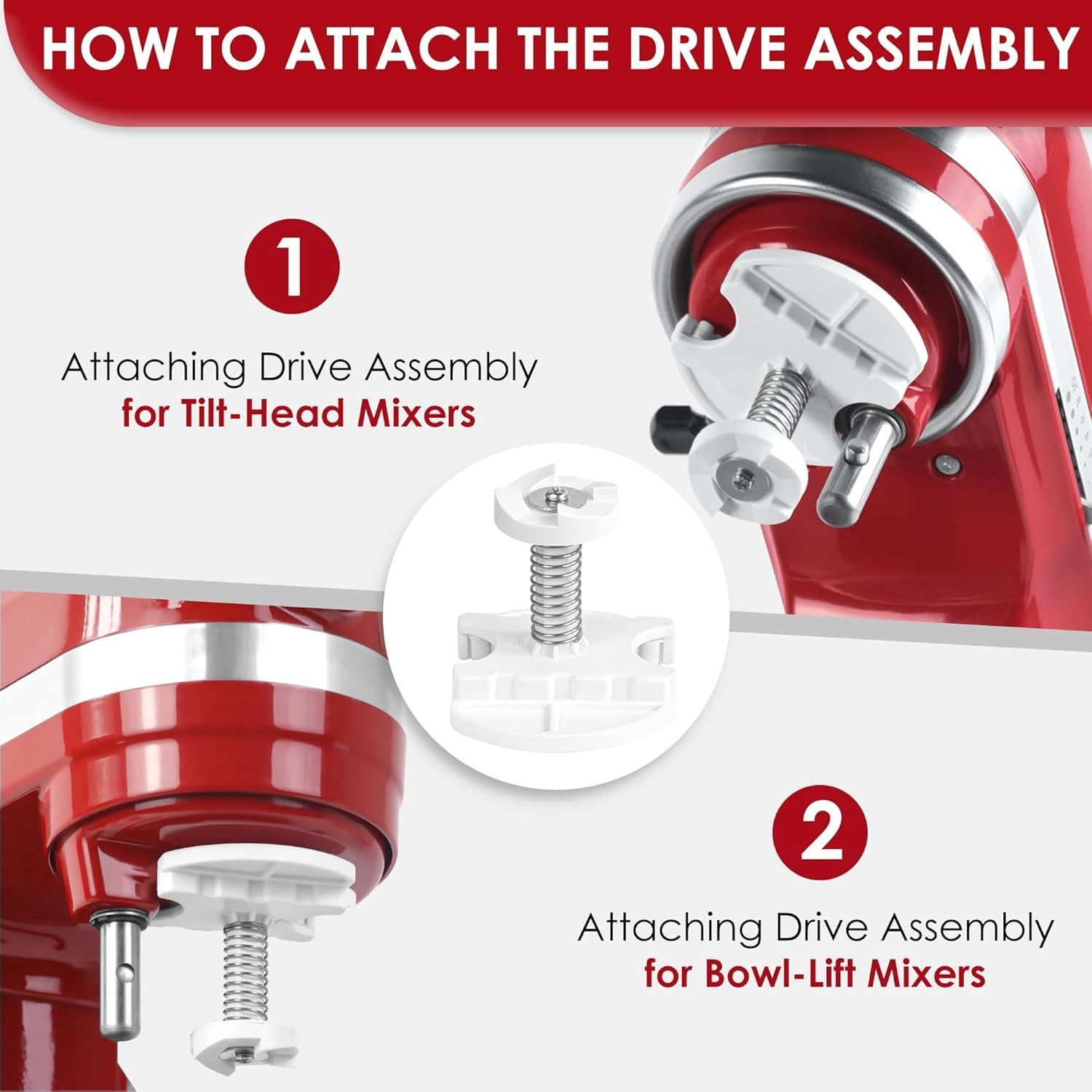 HOW TO ATTACH THE DRIVE ASSEMBLY

1

Attaching Drive Assembly
for Tilt-Head Mixers

2

Attaching Drive Assembly
for Bowl-Lift Mixers