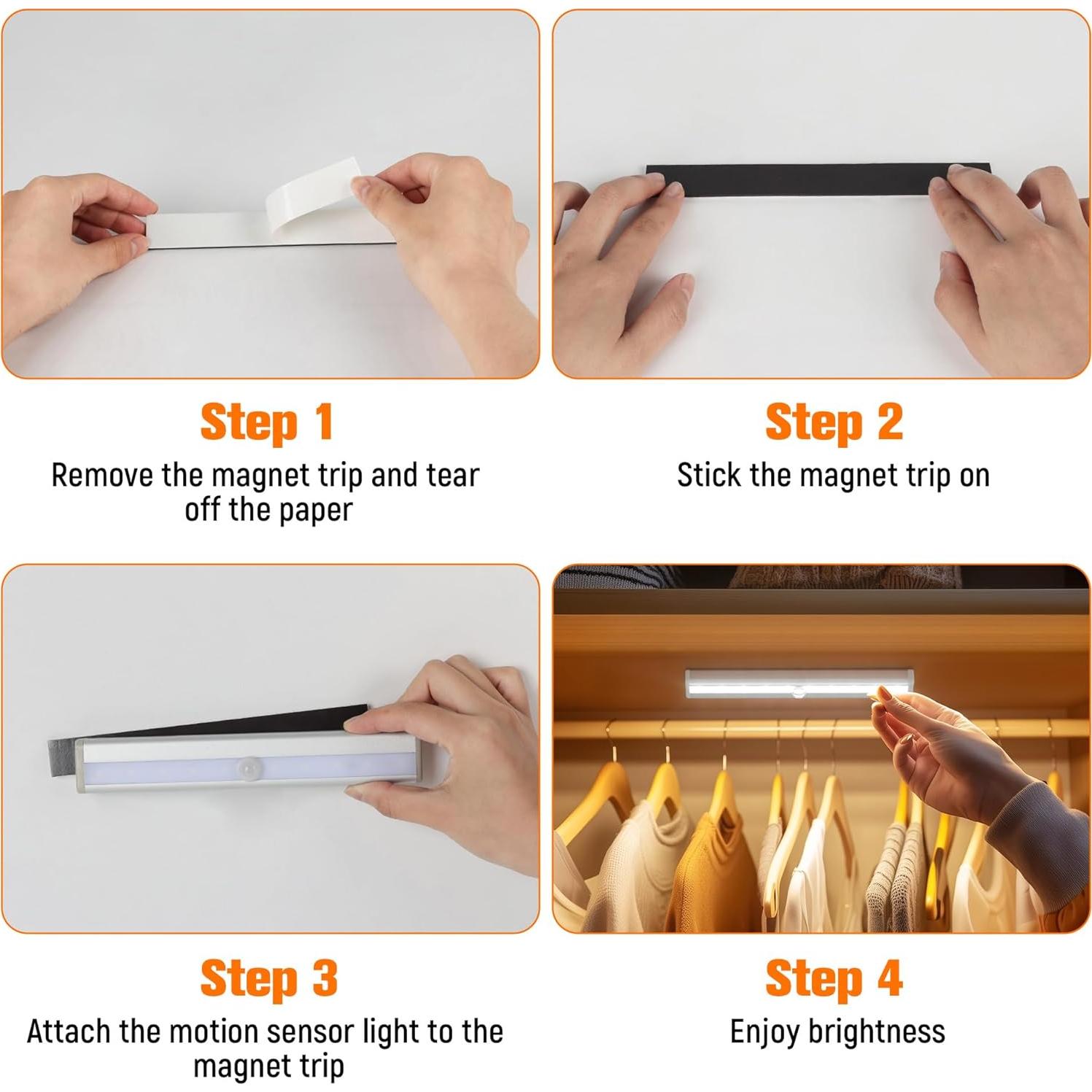 Step 1
Remove the magnet trip and tear off the paper

Step 2
Stick the magnet trip on

Step 3
Attach the motion sensor light to the magnet trip

Step 4
Enjoy brightness