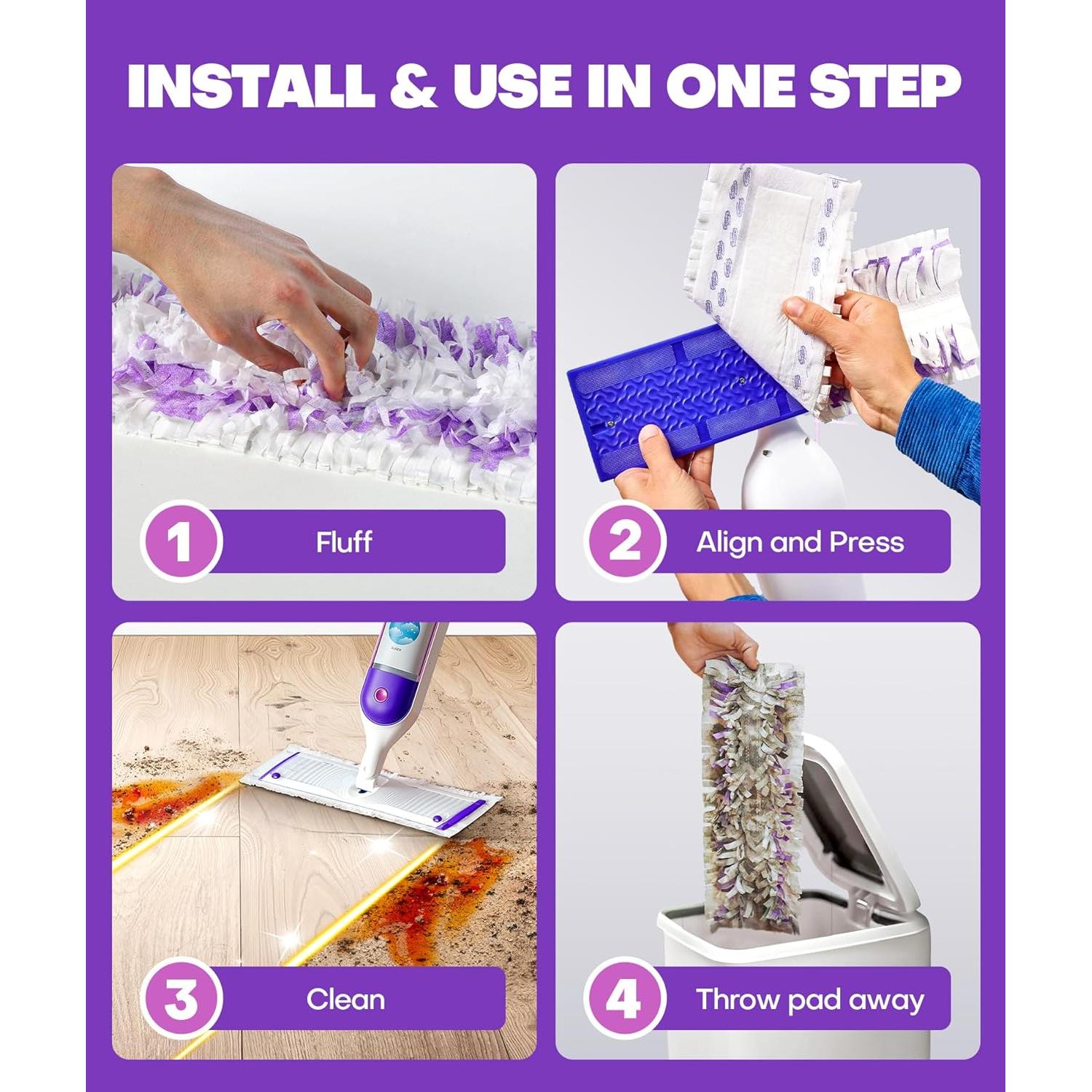 INSTALL & USE IN ONE STEP

1 Fluff

2 Align and Press

3 Clean

4 Throw pad away