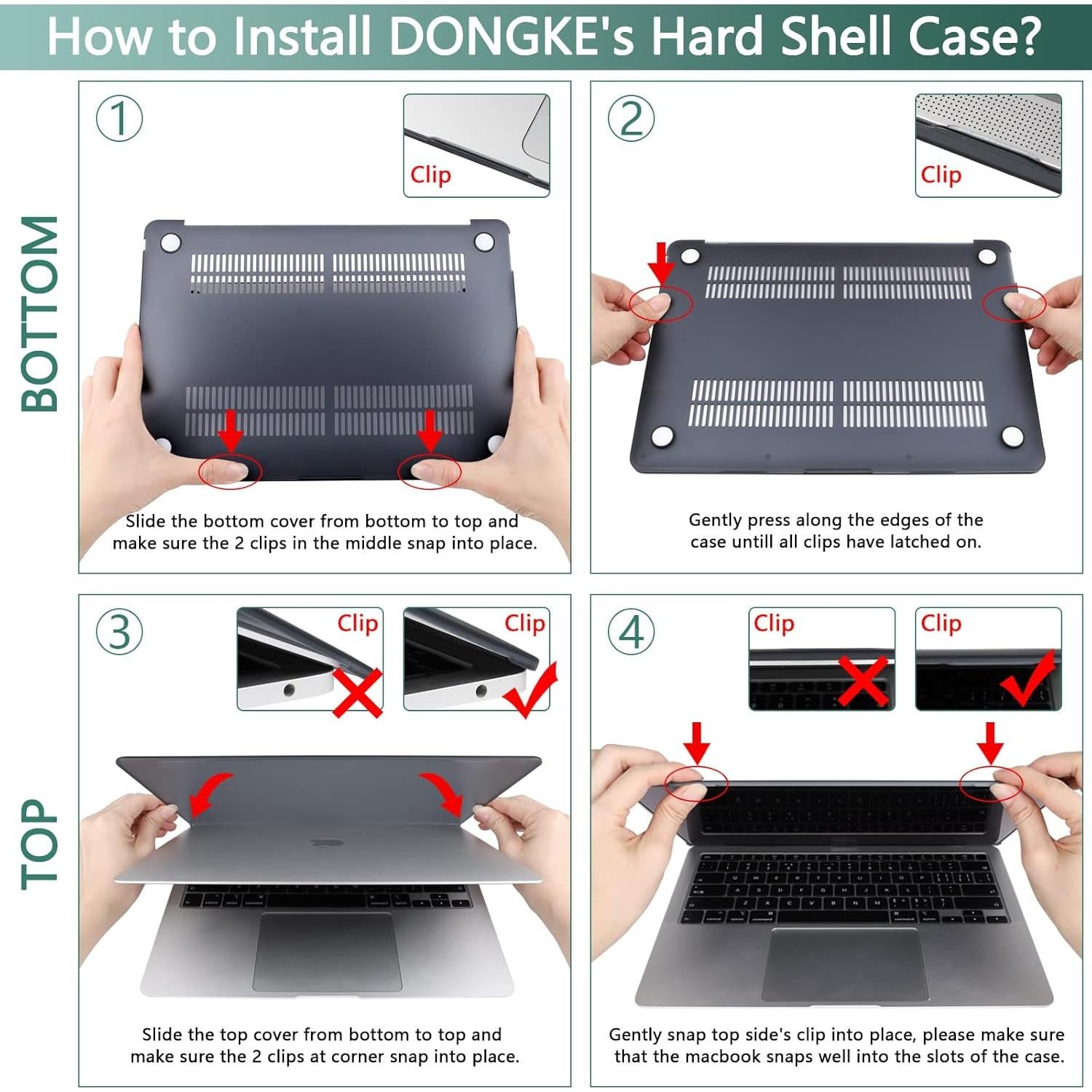 How to Install DONGKE's Hard Shell Case?

BOTTOM

①

Clip

Slide the bottom cover from bottom to top and make sure the 2 clips in the middle snap into place.

②

Clip

Gently press along the edges of the case untill all clips have latched on.

TOP

③

Clip

Clip

Slide the top cover from bottom to top and make sure the 2 clips at corner snap into place.

④

Clip

Clip

Gently snap top side's clip into place, please make sure that the macbook snaps well into the slots of the case.