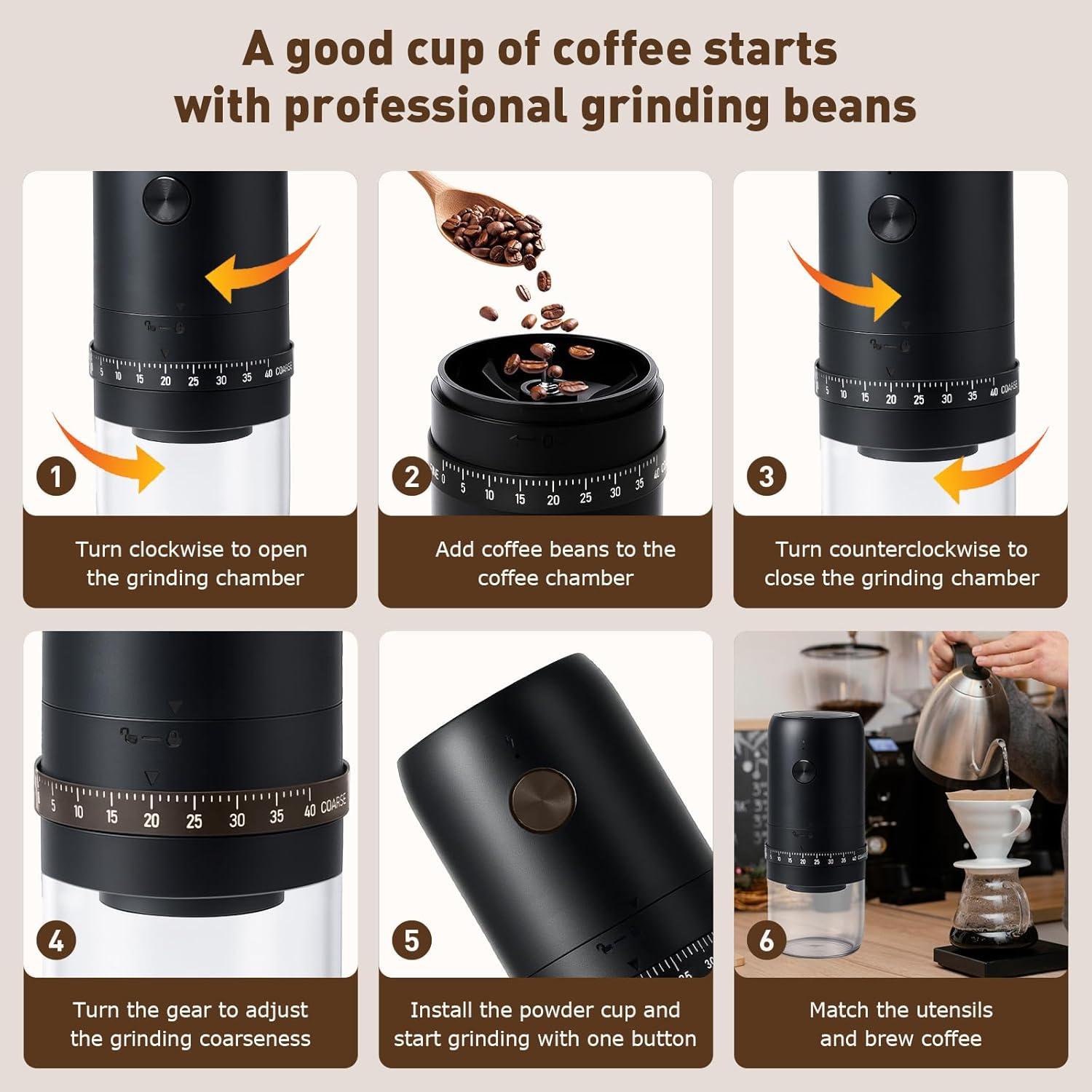 A good cup of coffee starts with professional grinding beans

5 10 15 20 25 30 35 40 COARSE

1

Turn clockwise to open the grinding chamber

5 10 15 20 25 30 35 40

2

Add coffee beans to the coffee chamber

5 10 15 20 25 30 35 40 COARSE

3

Turn counterclockwise to close the grinding chamber

5 10 15 20 25 30 35 40 COARSE

4

Turn the gear to adjust the grinding coarseness

5

Install the powder cup and start grinding with one button

6

Match the utensils and brew coffee