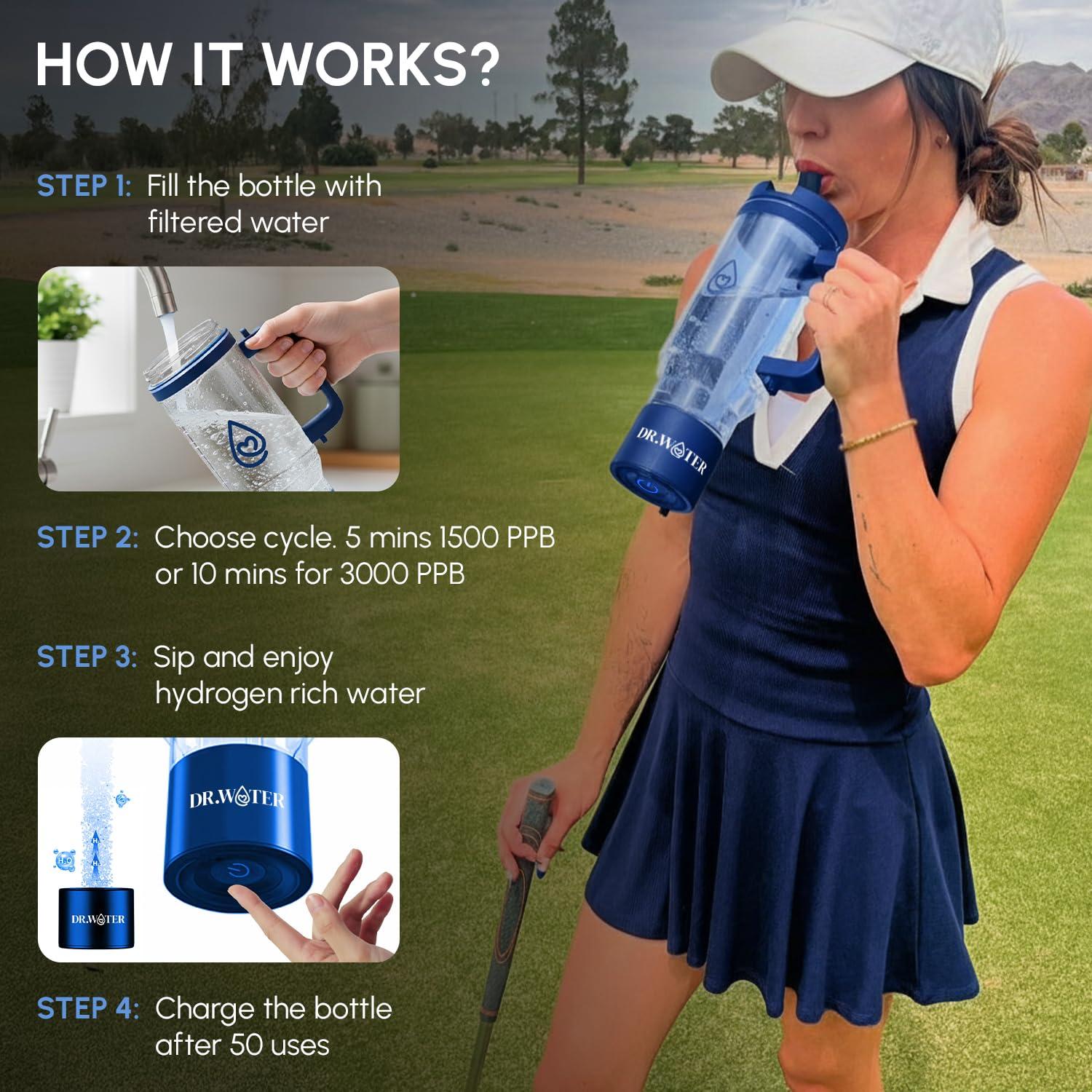 HOW IT WORKS?

STEP 1: Fill the bottle with filtered water

STEP 2: Choose cycle. 5 mins 1500 PPB or 10 mins for 3000 PPB

STEP 3: Sip and enjoy hydrogen rich water

DR.WATER

$H_2O$

$H_2$

$H_2$

DR.WATER

STEP 4: Charge the bottle after 50 uses

DR.WATER