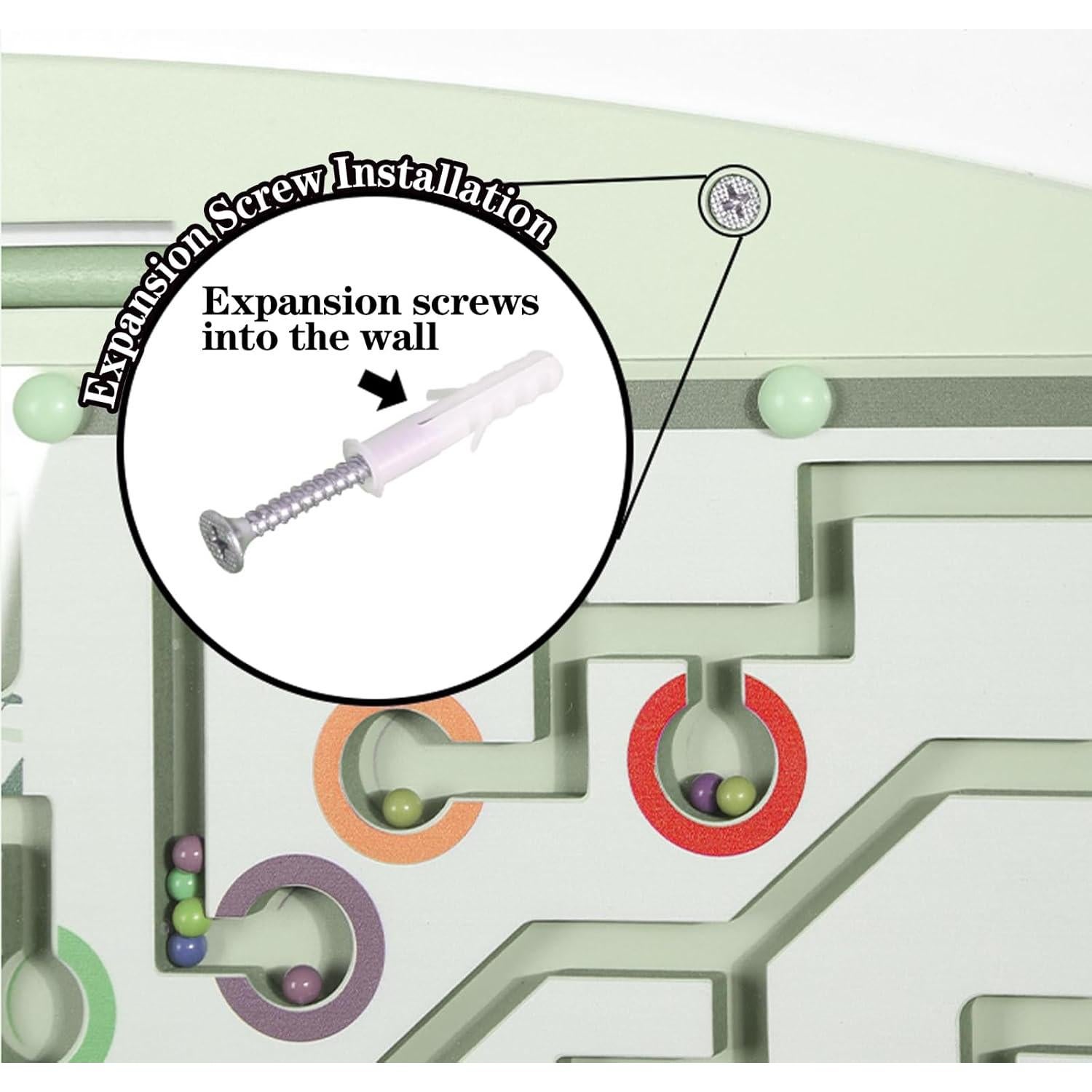 Expansion Screw Installation

Expansion screws into the wall