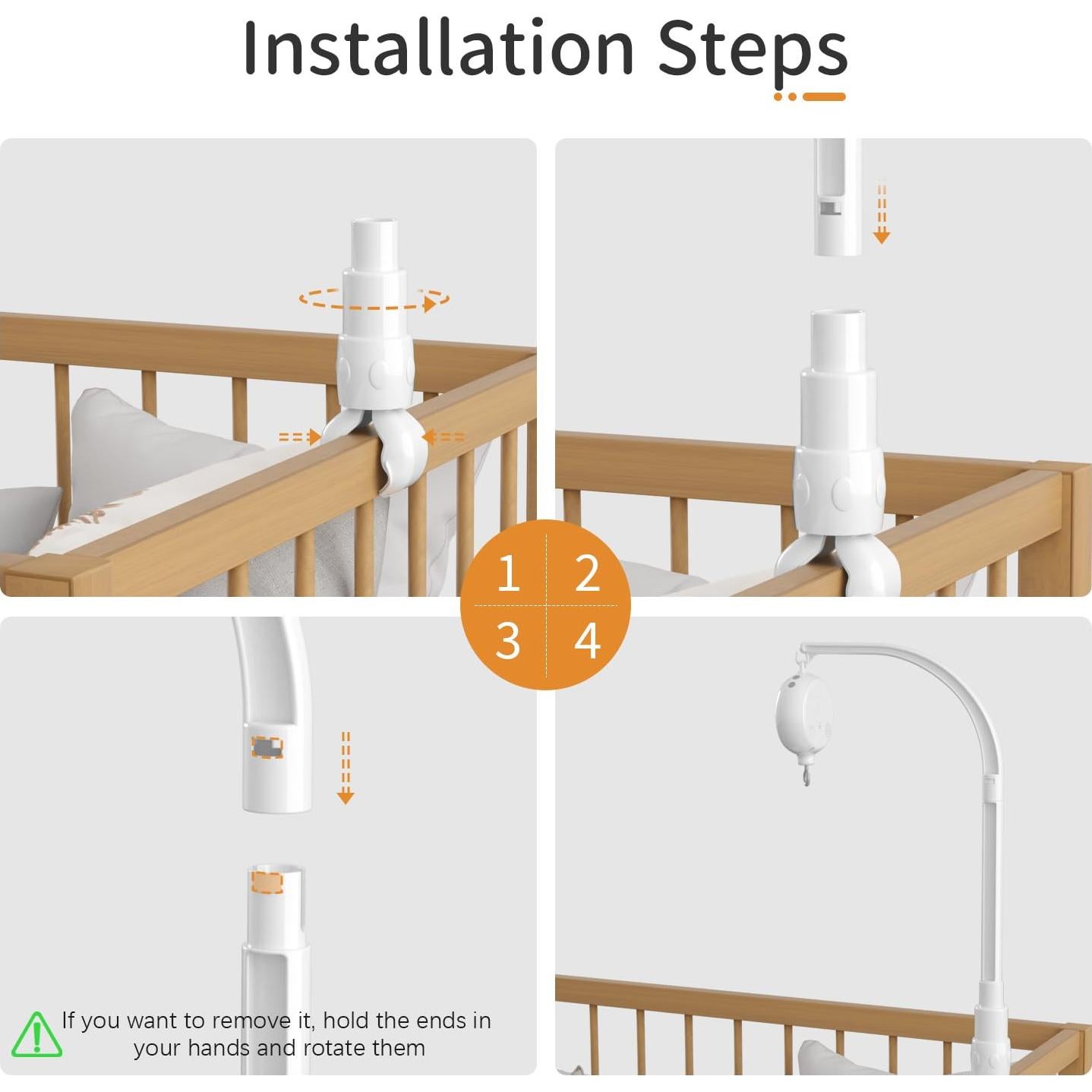 Installation Steps

1 2
3 4

If you want to remove it, hold the ends in your hands and rotate them