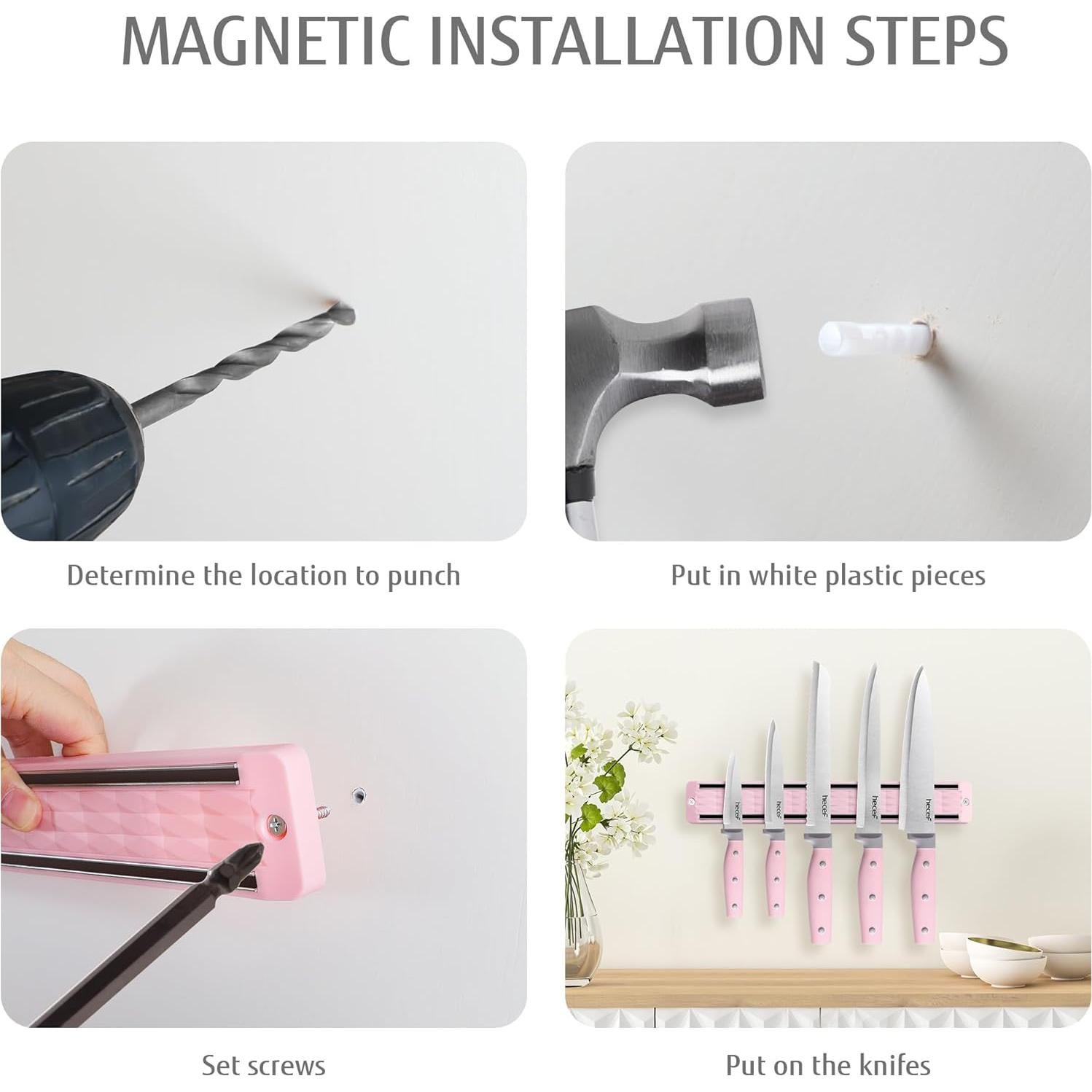 MAGNETIC INSTALLATION STEPS

Determine the location to punch

Put in white plastic pieces

Set screws

hecef
hecef
hecef
hecef
hecef

Put on the knifes