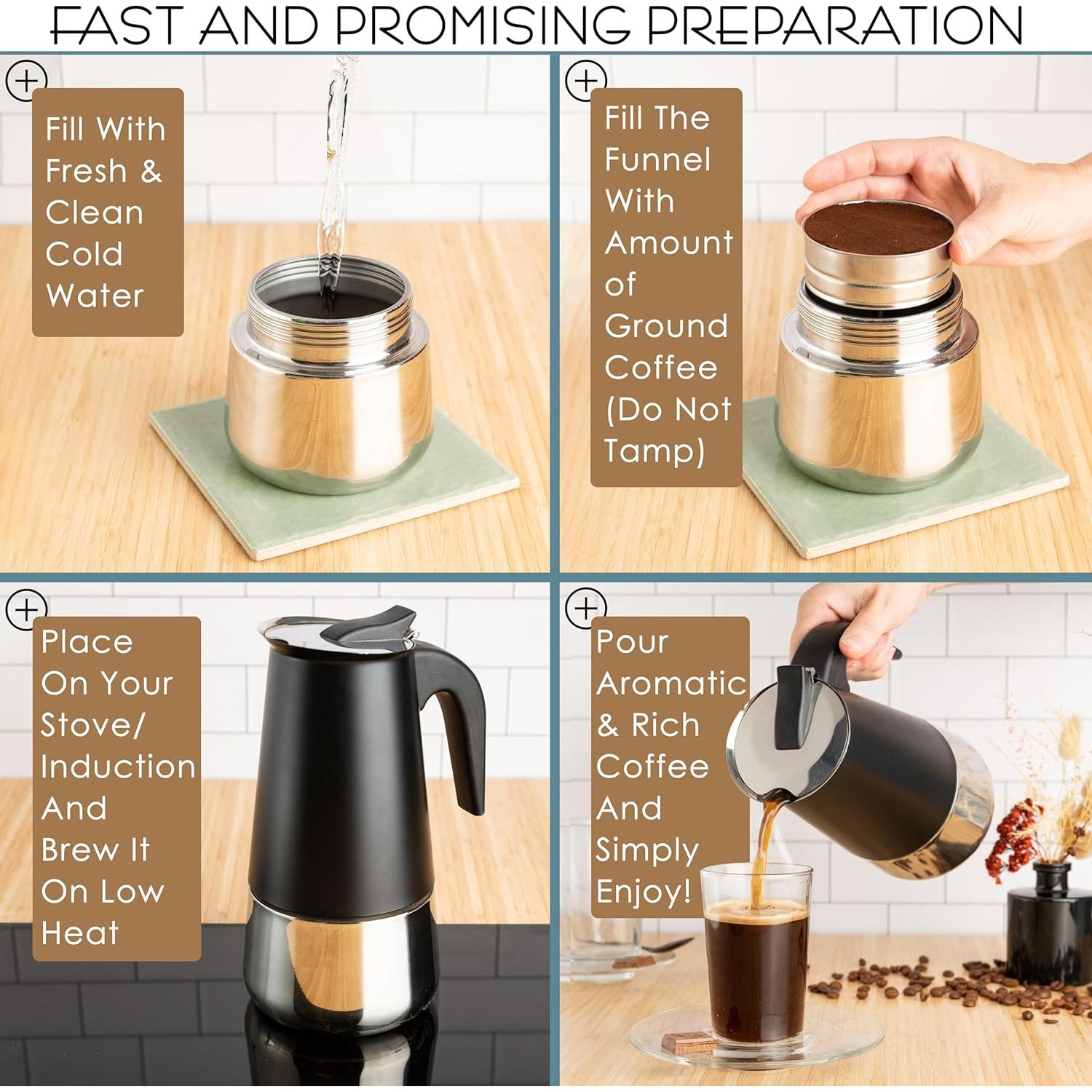 FAST AND PROMISING PREPARATION

Fill With Fresh & Clean Cold Water

Fill The Funnel With Amount of Ground Coffee (Do Not Tamp)

Place On Your Stove/ Induction And Brew It On Low Heat

Pour Aromatic & Rich Coffee And Simply Enjoy!