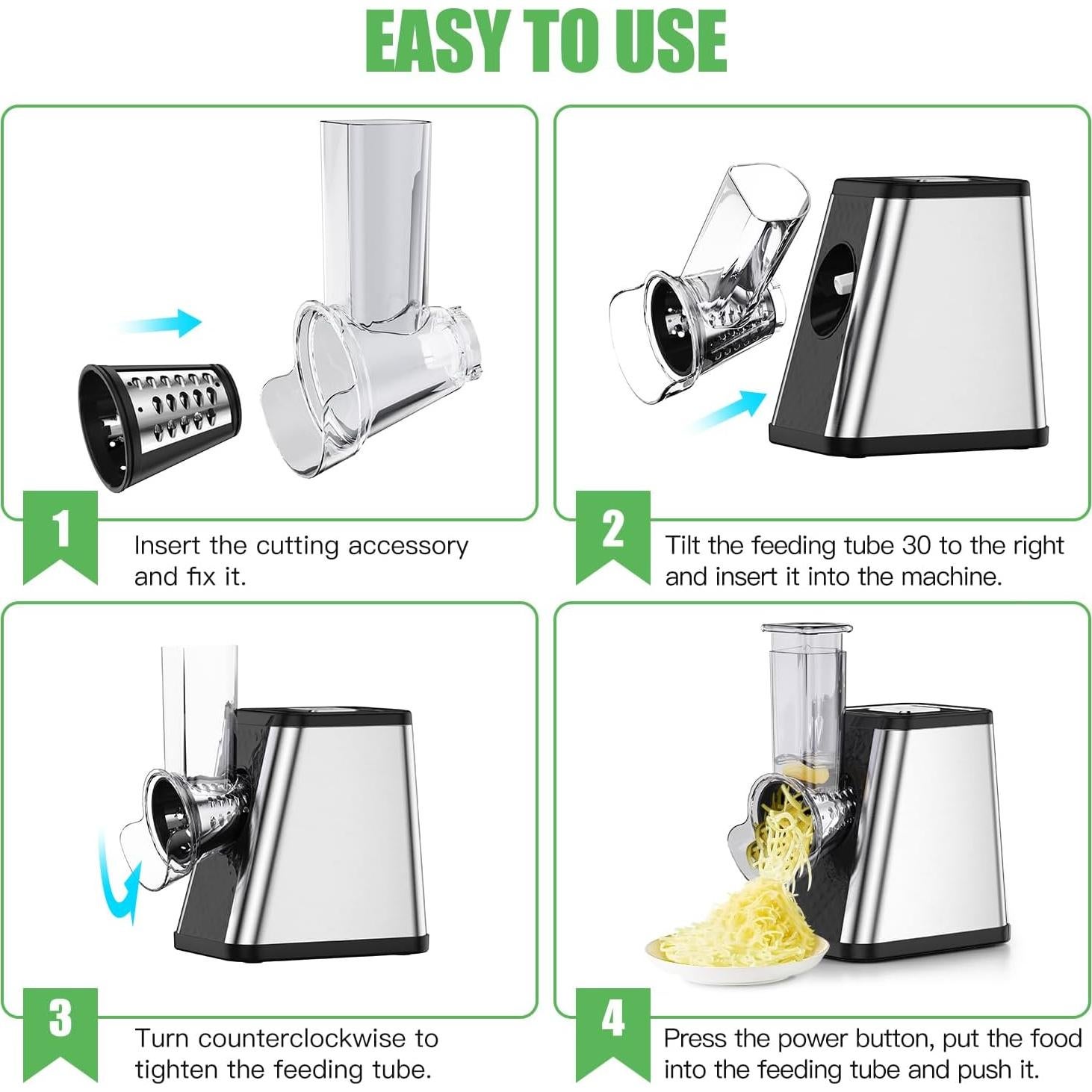 EASY TO USE

1

Insert the cutting accessory and fix it.

2

Tilt the feeding tube 30 to the right and insert it into the machine.

3

Turn counterclockwise to tighten the feeding tube.

4

Press the power button, put the food into the feeding tube and push it.