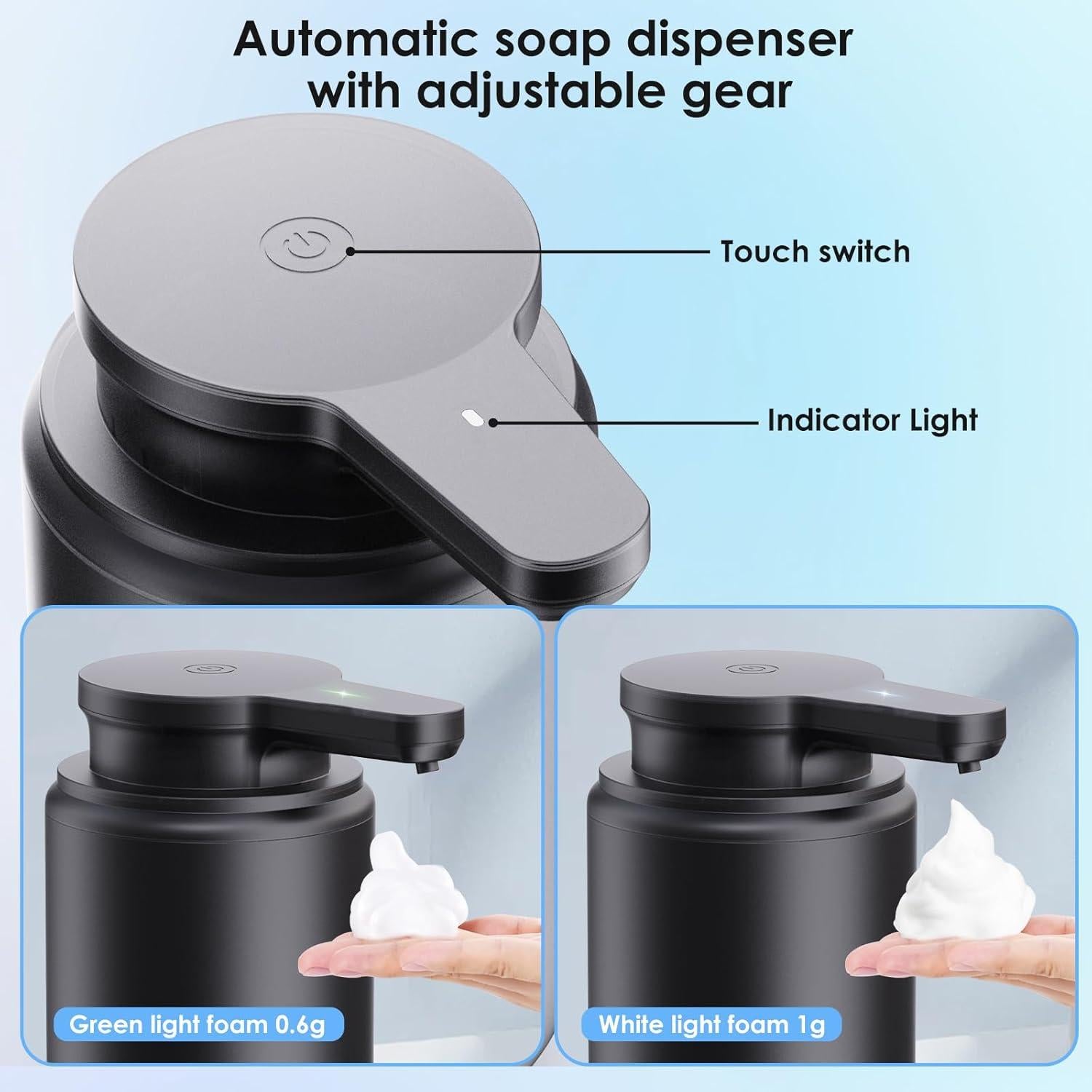 Automatic soap dispenser with adjustable gear

Touch switch

Indicator Light

Green light foam 0.6g

White light foam 1g