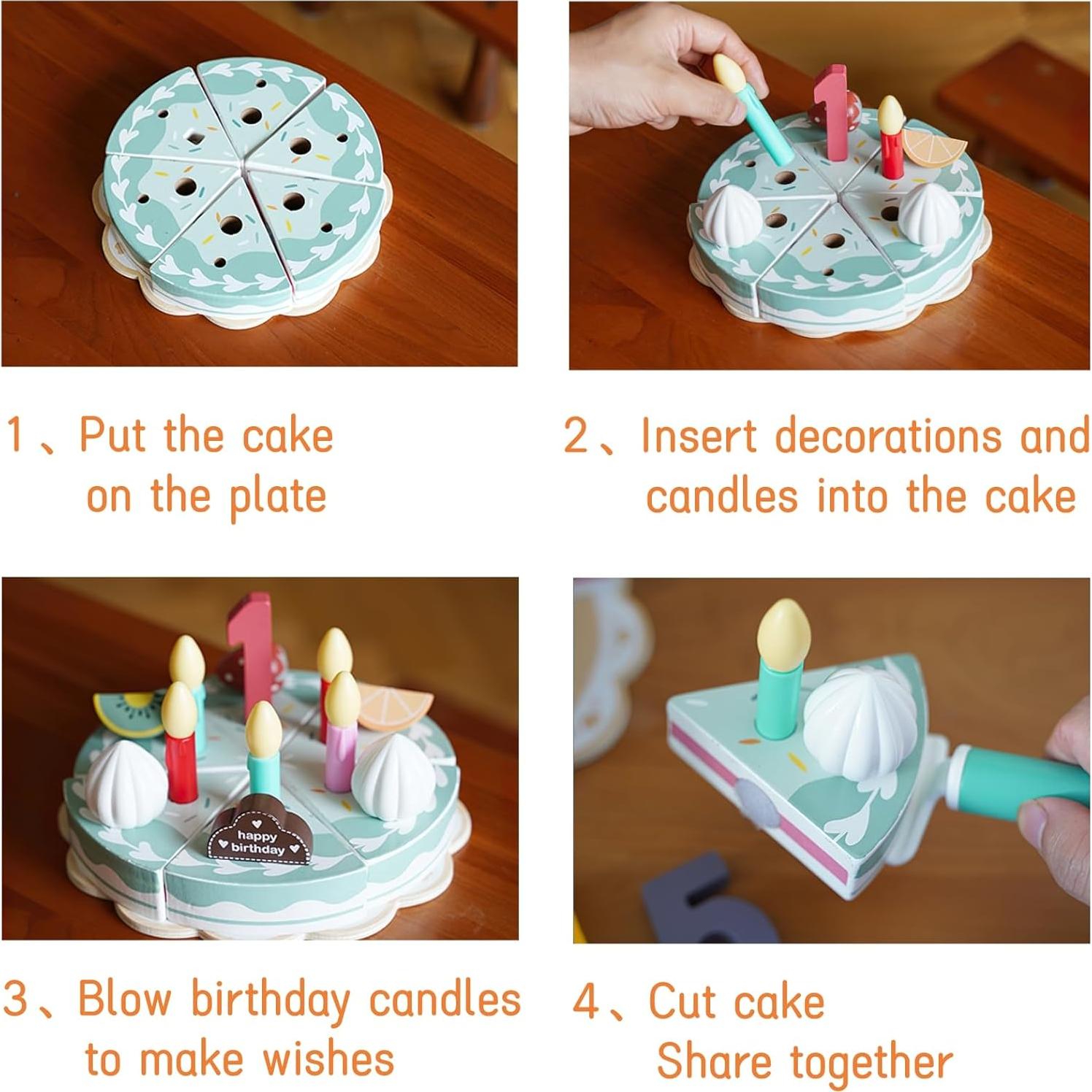 1、Put the cake on the plate

2、Insert decorations and candles into the cake

happy birthday

3、Blow birthday candles to make wishes

4、Cut cake Share together