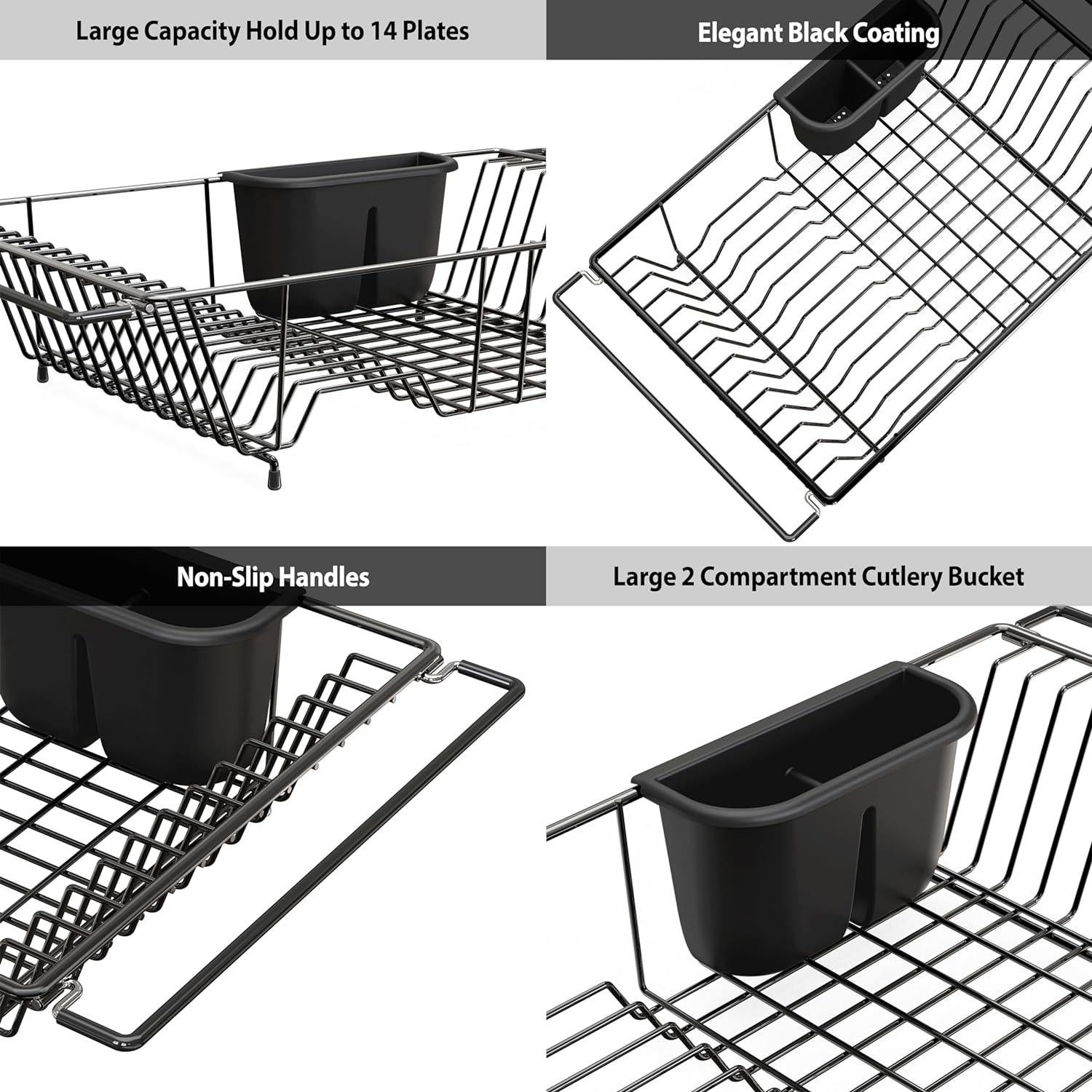 Large Capacity Hold Up to 14 Plates

Elegant Black Coating

Non-Slip Handles

Large 2 Compartment Cutlery Bucket