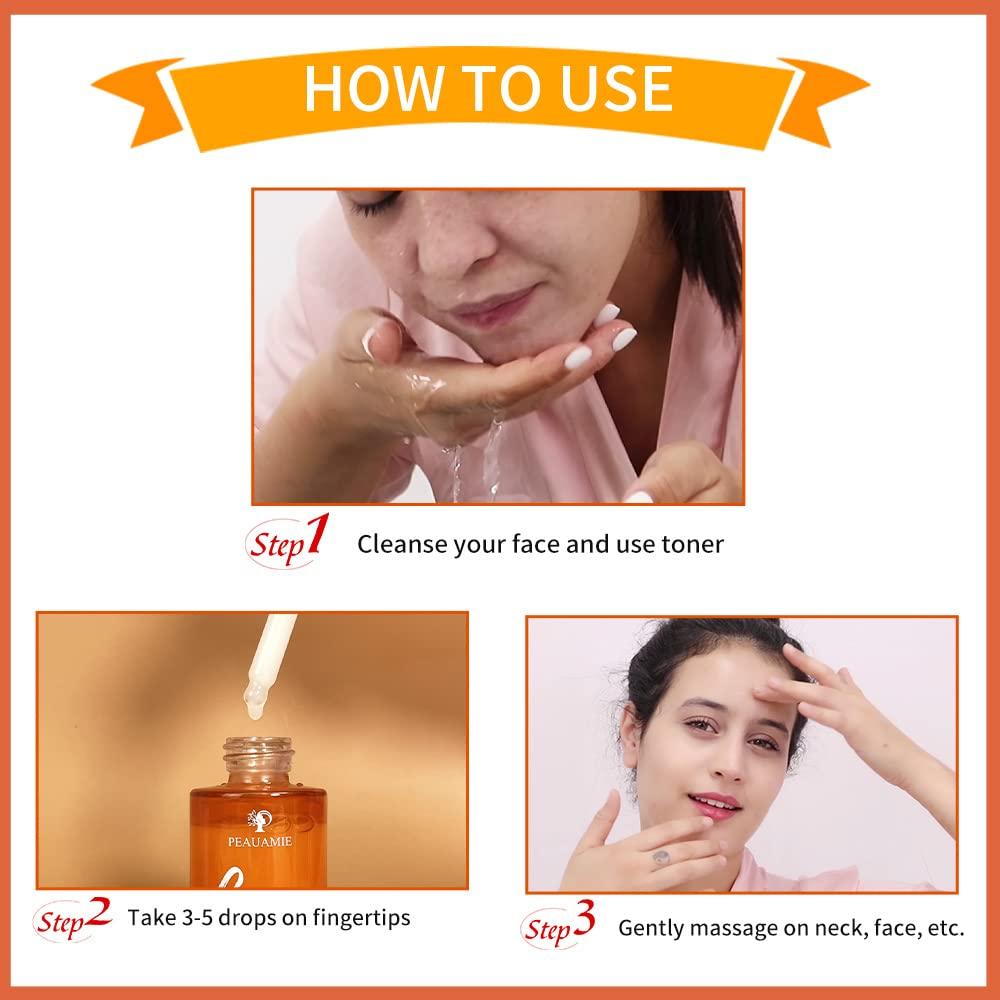 HOW TO USE

Step1 Cleanse your face and use toner

PEAUAMIE

Step2 Take 3-5 drops on fingertips

Step3 Gently massage on neck, face, etc.