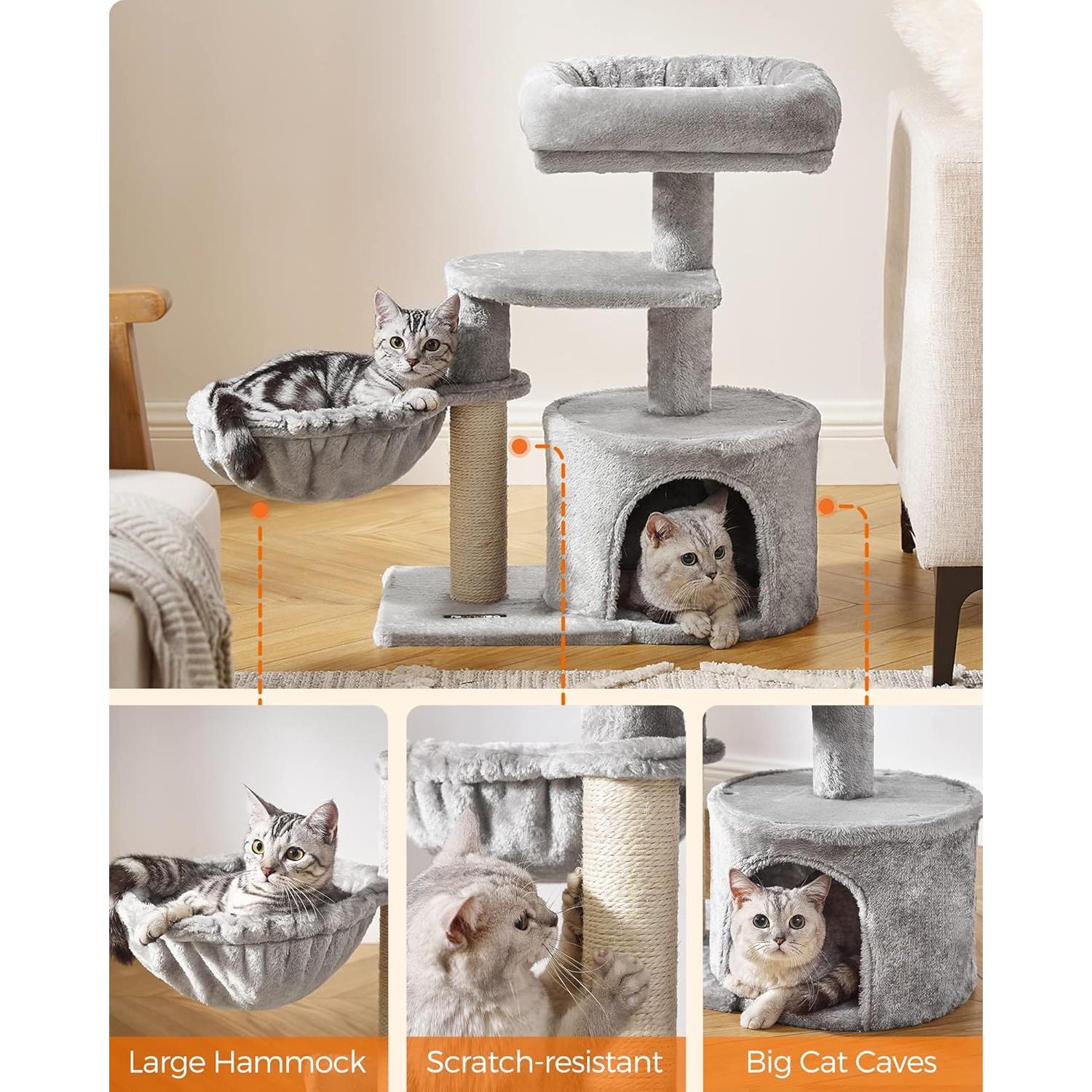 Large Hammock

Scratch-resistant

Big Cat Caves