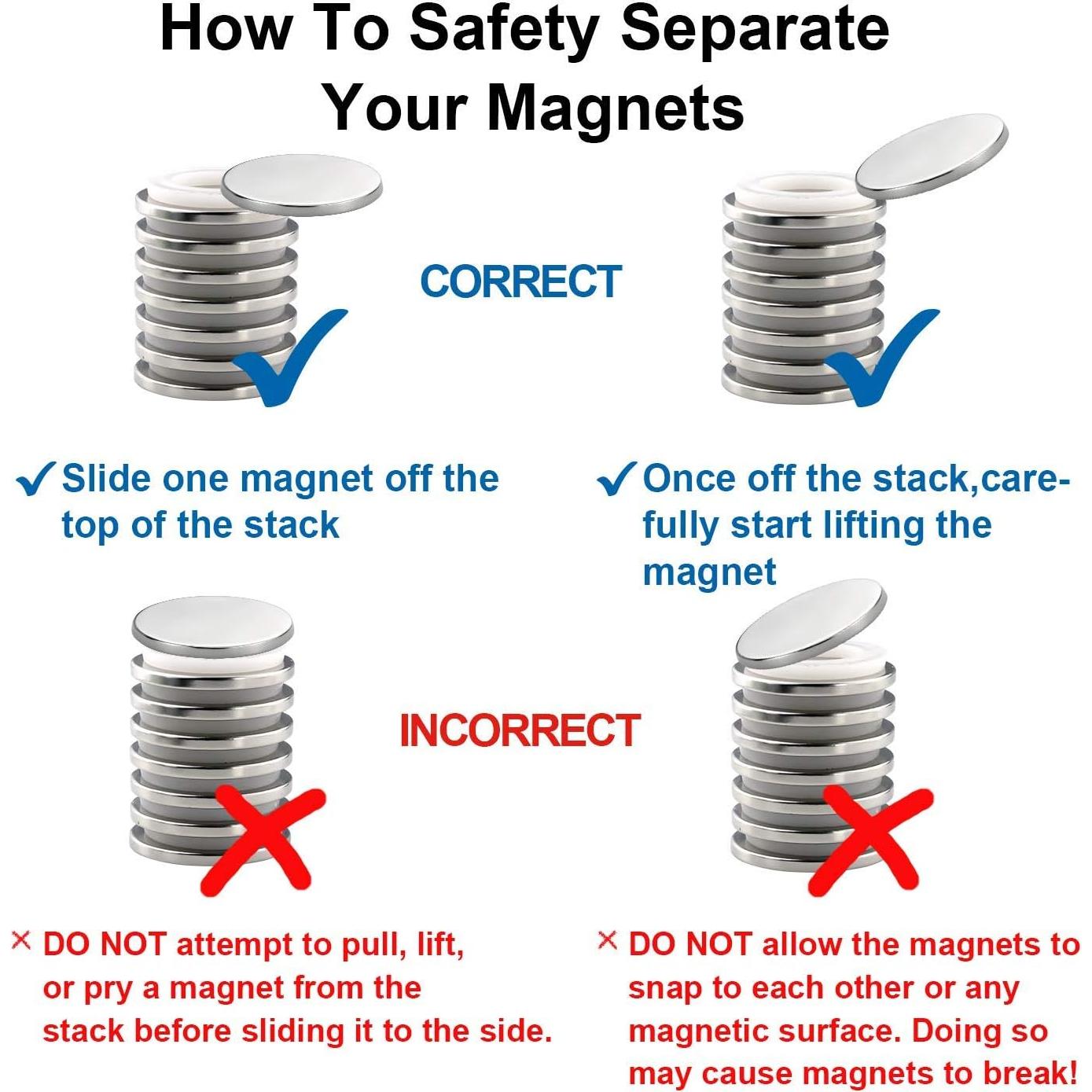 How To Safety Separate Your Magnets

CORRECT

✓ Slide one magnet off the top of the stack

✓ Once off the stack,carefully start lifting the magnet

INCORRECT

× DO NOT attempt to pull, lift, or pry a magnet from the stack before sliding it to the side.

× DO NOT allow the magnets to snap to each other or any magnetic surface. Doing so may cause magnets to break!