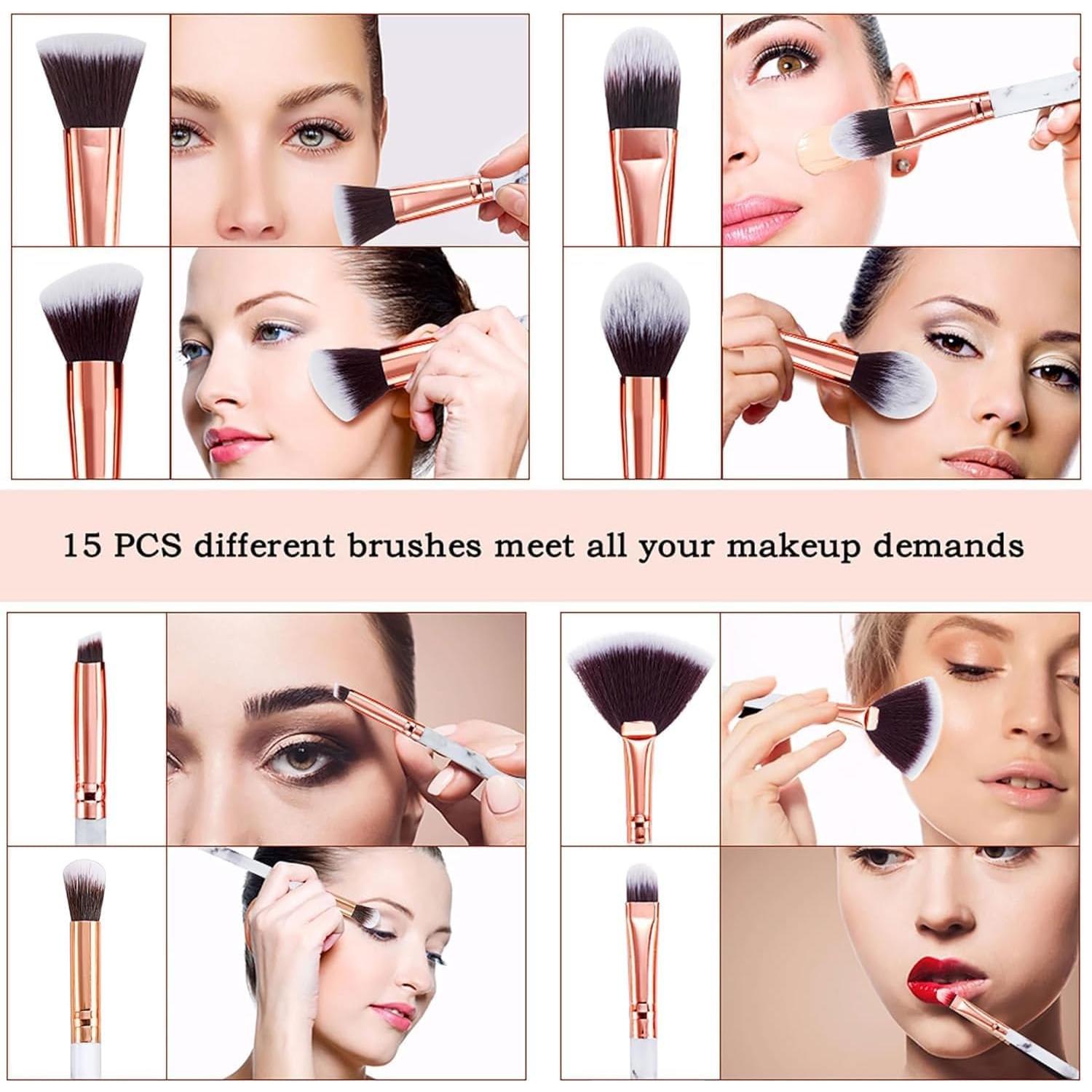 15 PCS different brushes meet all your makeup demands