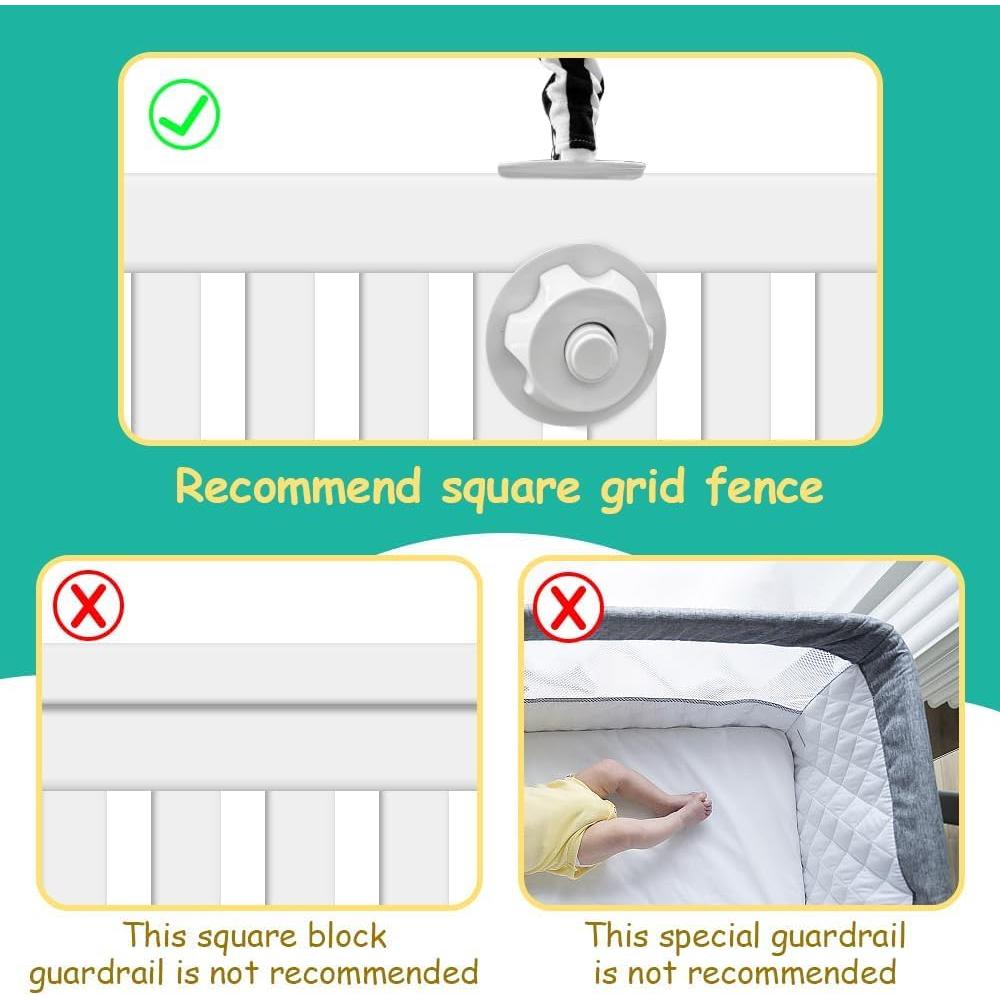 Recommend square grid fence

This square block guardrail is not recommended

This special guardrail is not recommended